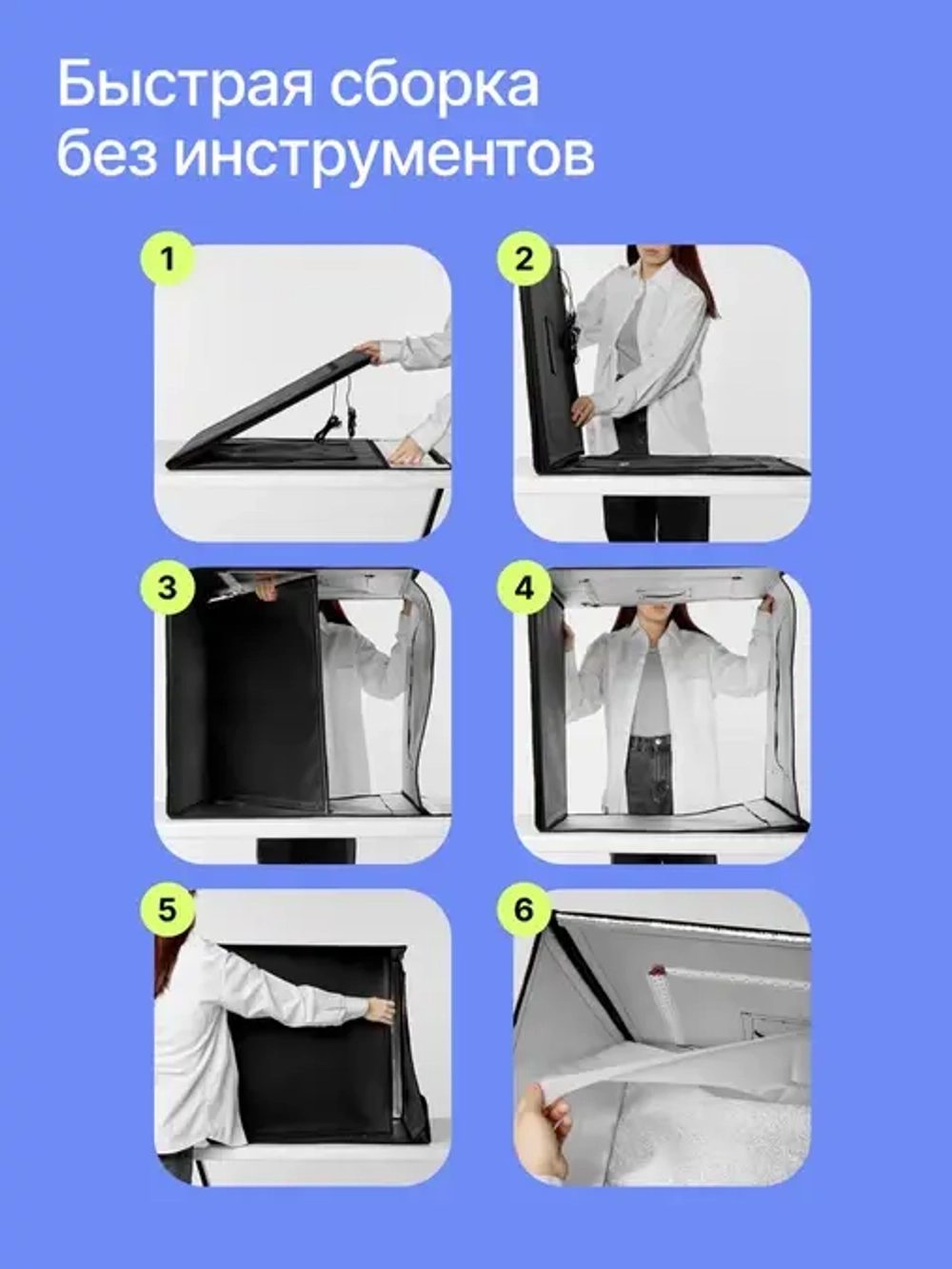 Быстрая сборка без инструментов

1

2

3

4

5

6