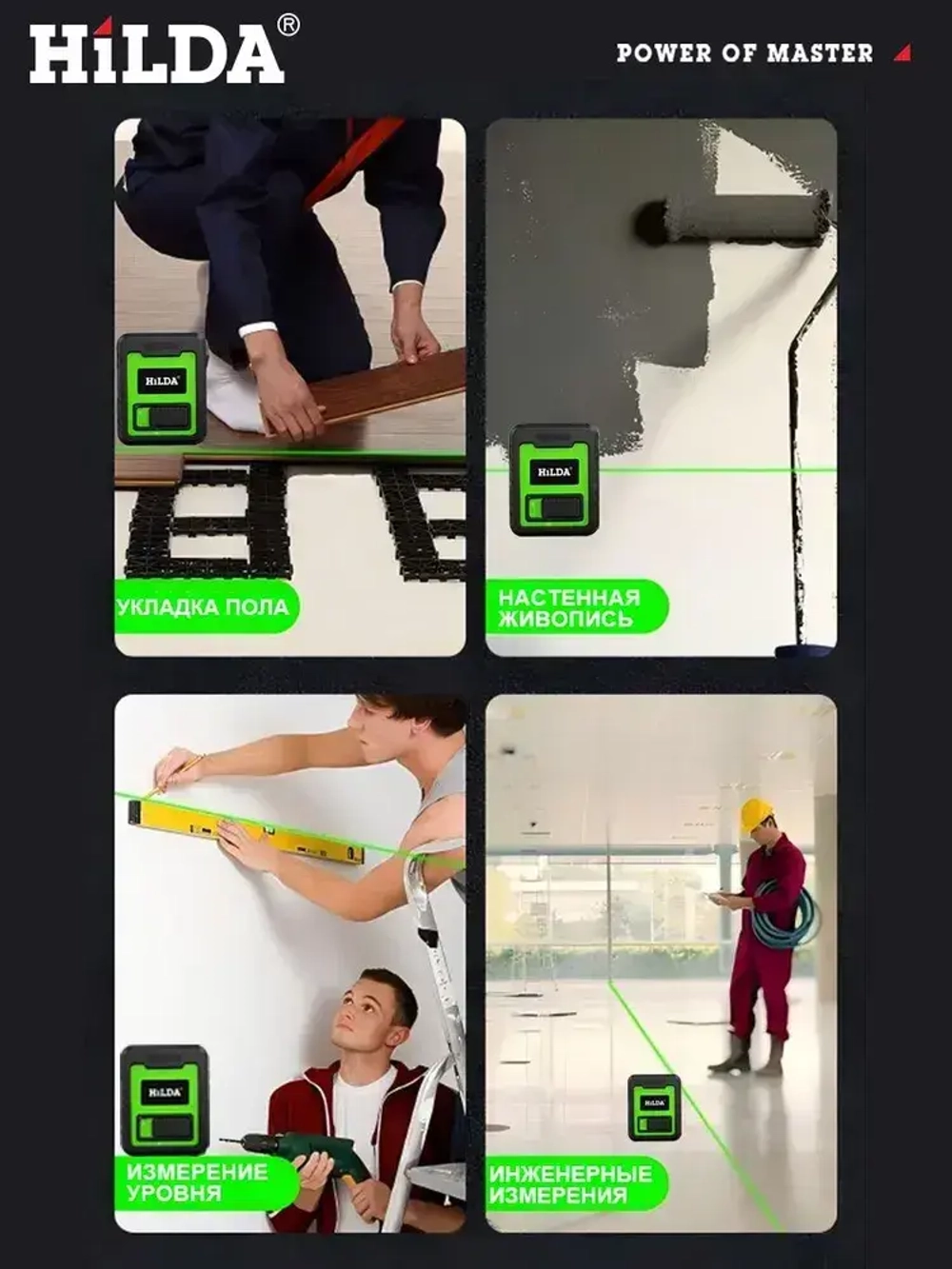 HiLDA®

POWER OF MASTER

HiLDA

УКЛАДКА ПОЛА

HiLDA

НАСТЕННАЯ ЖИВОПИСЬ

HiLDA

ИЗМЕРЕНИЕ УРОВНЯ

HiLDA

ИНЖЕНЕРНЫЕ ИЗМЕРЕНИЯ