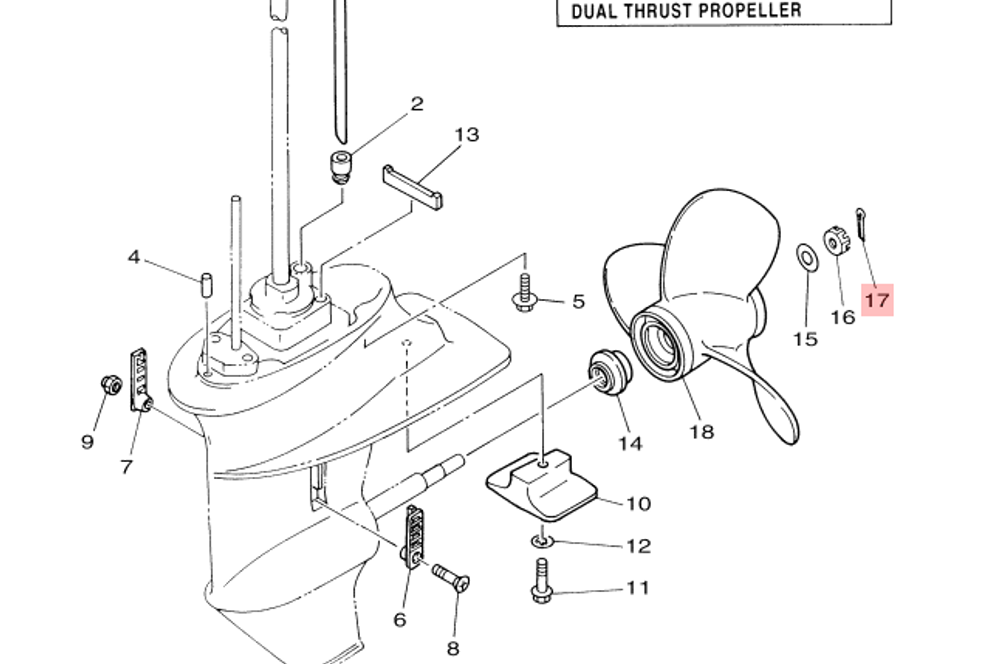 DUAL THRUST PROPELLER

2
13
4
5
17
16
15
9
7
14
18
10
12
11
6
8