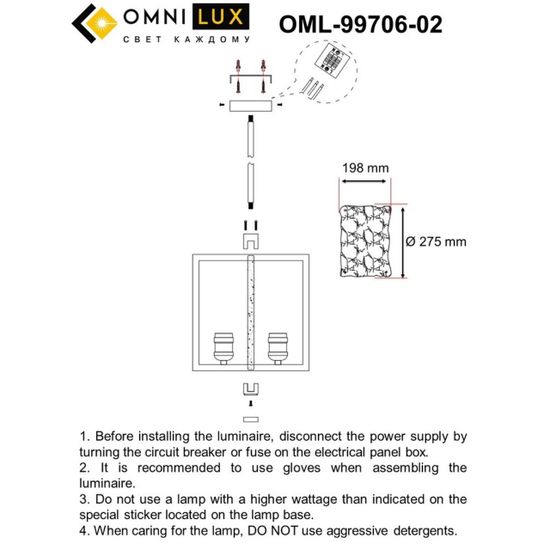 OMNI LUX
СВЕТ КАЖДОМУ

OML-99706-02

198 mm

Ø 275 mm

1. Before installing the luminaire, disconnect the power supply by turning the circuit breaker or fuse on the electrical panel box.
2. It is recommended to use gloves when assembling the luminaire.
3. Do not use a lamp with a higher wattage than indicated on the special sticker located on the lamp base.
4. When caring for the lamp, DO NOT use aggressive detergents.