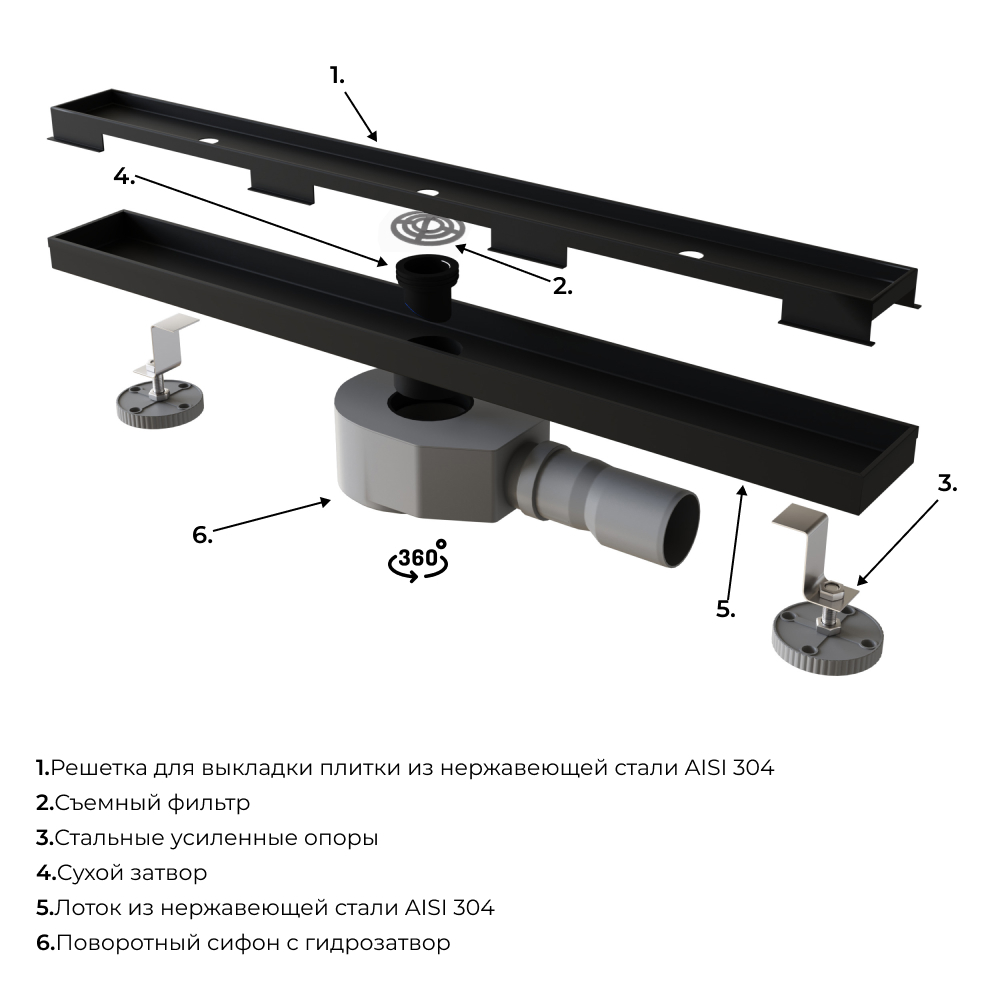 1.

4.

2.

3.

6.

360°

5.

1.Решетка для выкладки плитки из нержавеющей стали AISI 304
2.Съемный фильтр
3.Стальные усиленные опоры
4.Сухой затвор
5.Лоток из нержавеющей стали AISI 304
6.Поворотный сифон с гидрозатвор