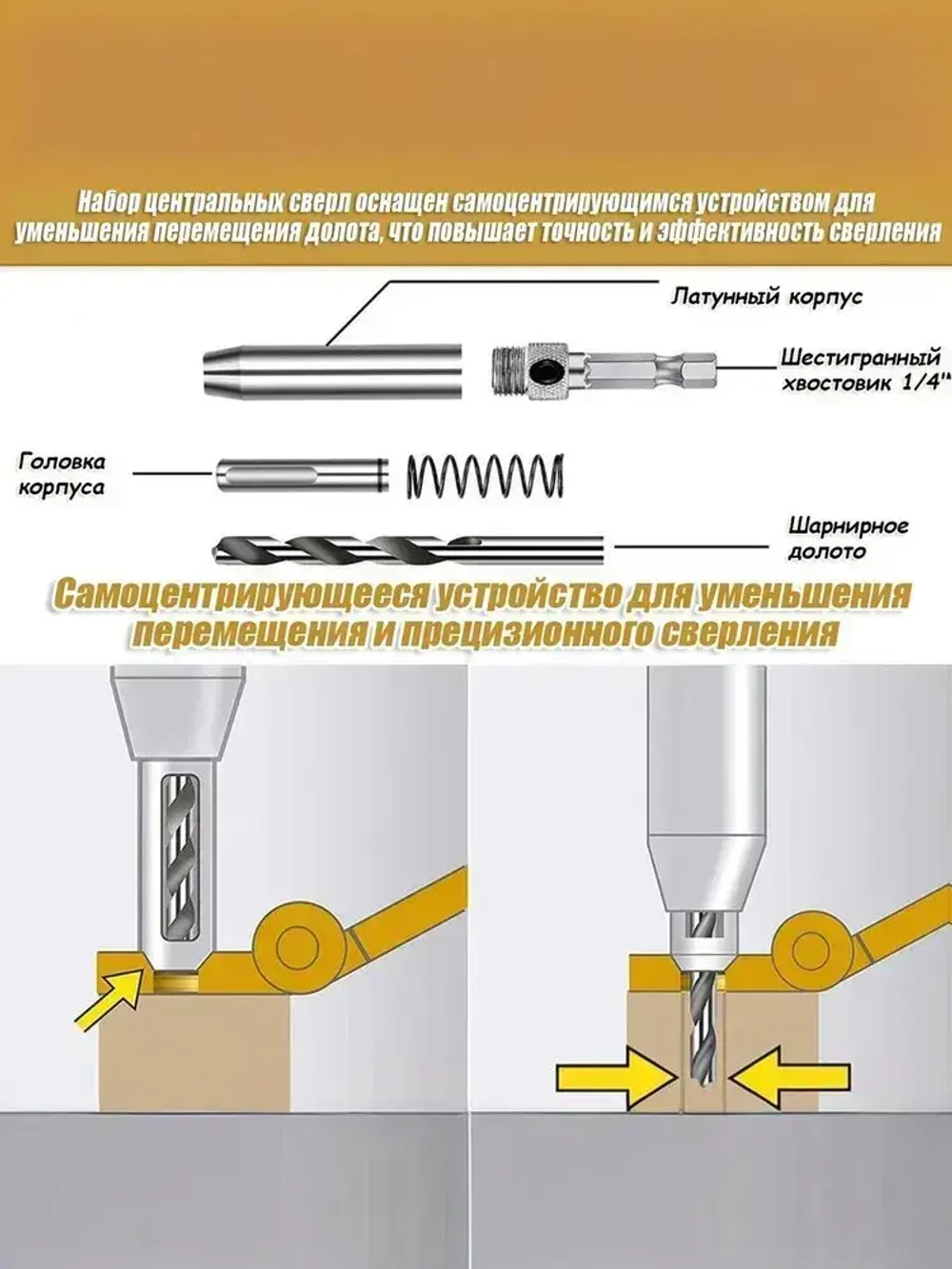 Набор центральных сверл оснащен самоцентрирующимся устройством для уменьшения перемещения долота, что повышает точность и эффективность сверления

Латунный корпус

Шестигранный хвостовик 1/4"

Головка корпуса

Шарнирное долото

Самоцентрирующееся устройство для уменьшения перемещения и прецизионного сверления