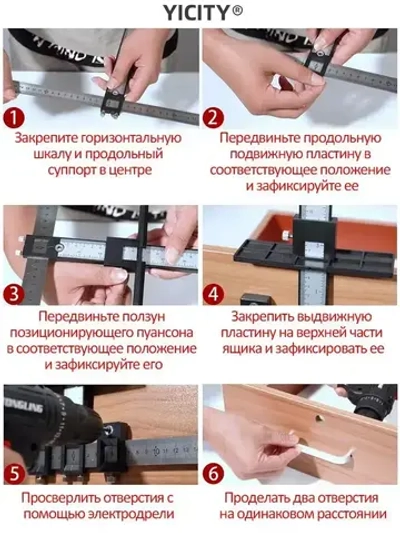 YICITY®

1
Закрепите горизонтальную шкалу и продольный суппорт в центре

2
Передвиньте продольную подвижную пластину в соответствующее положение и зафиксируйте ее

3
Передвиньте ползун позиционирующего пуансона в соответствующее положение и зафиксируйте его

4
Закрепить выдвижную пластину на верхней части ящика и зафиксировать ее

5
Просверлить отверстия с помощью электродрели

6
Проделать два отверстия на одинаковом расстоянии