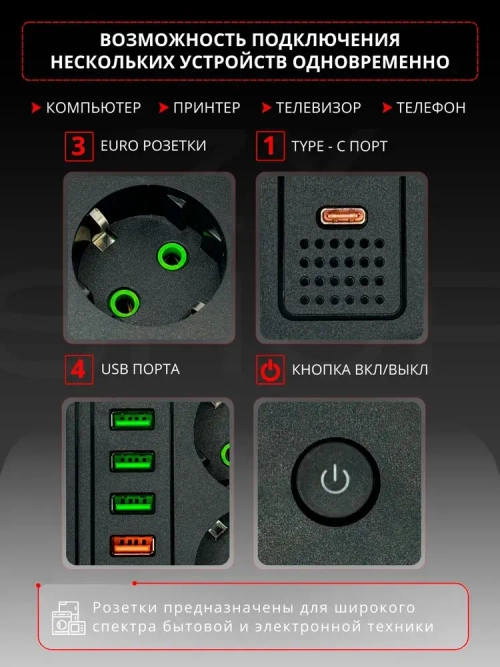 ВОЗМОЖНОСТЬ ПОДКЛЮЧЕНИЯ НЕСКОЛЬКИХ УСТРОЙСТВ ОДНОВРЕМЕННО

КОМПЬЮТЕР ПРИНТЕР ТЕЛЕВИЗОР ТЕЛЕФОН

3 EURO РОЗЕТКИ

1 TYPE - C ПОРТ

4 USB ПОРТА

КНОПКА ВКЛ/ВЫКЛ

Розетки предназначены для широкого спектра бытовой и электронной техники