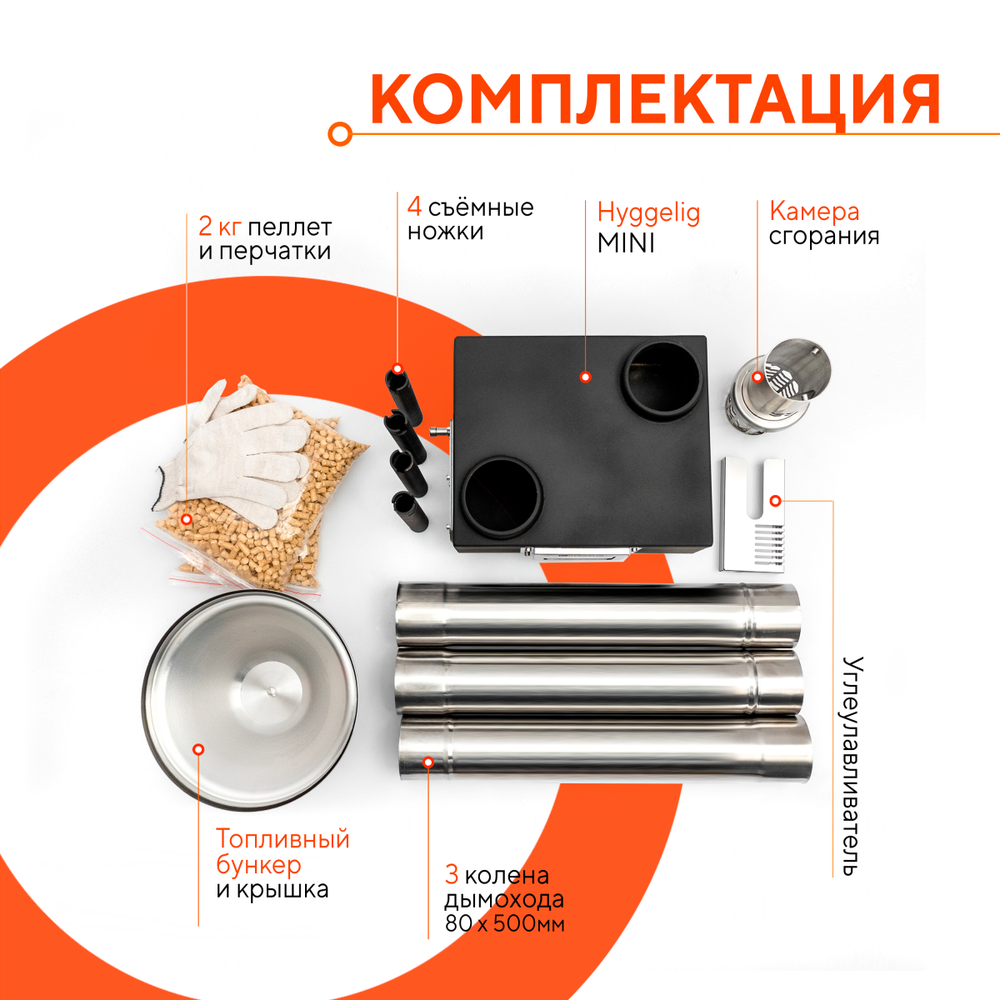 КОМПЛЕКТАЦИЯ

2 кг пеллет и перчатки

4 съёмные ножки

Hyggelig MINI

Камера сгорания

Углеулавливатель

Топливный бункер и крышка

3 колена дымохода 80 х 500мм