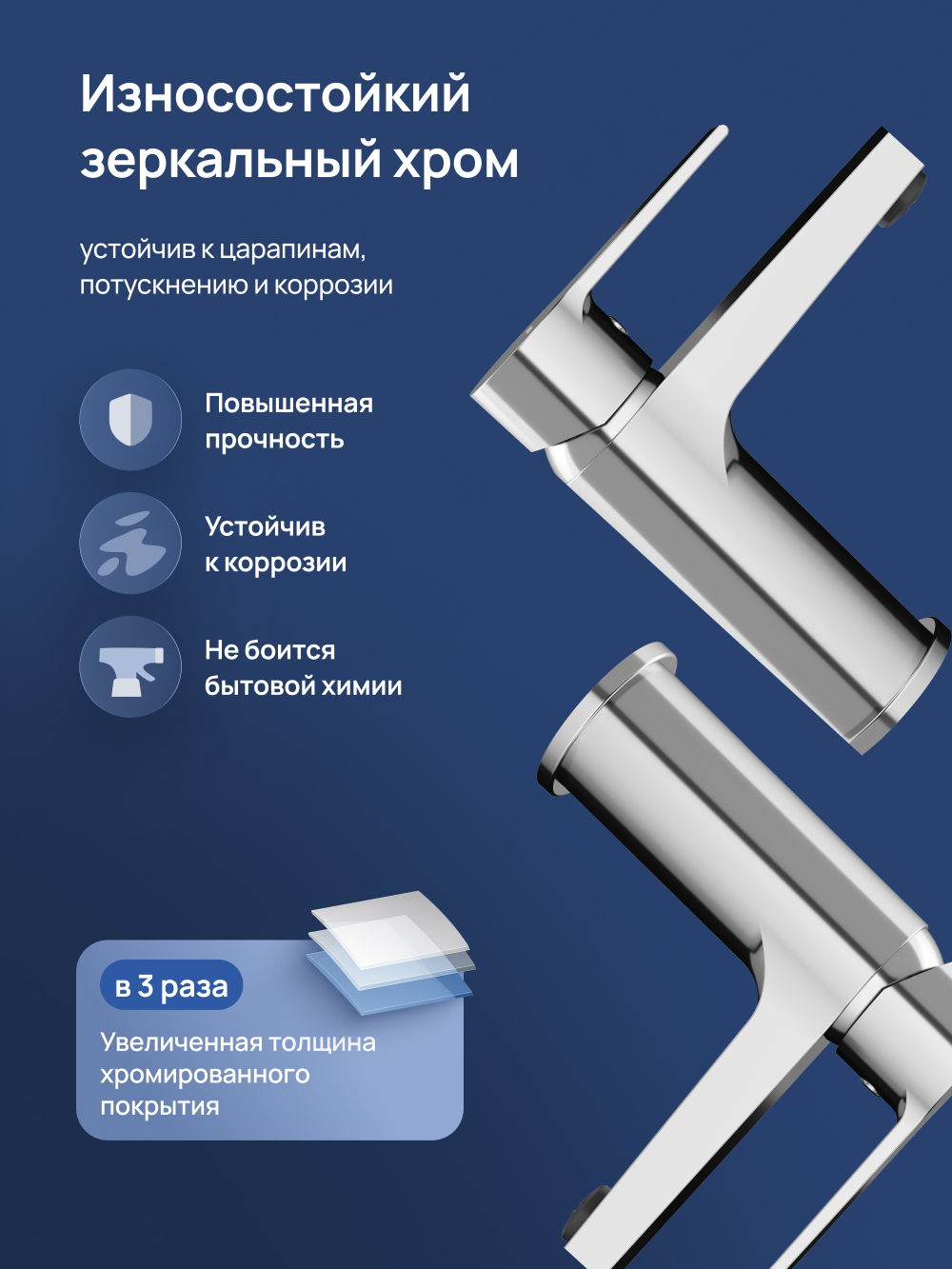 Износостойкий зеркальный хром

устойчив к царапинам, потускнению и коррозии

Повышенная прочность

Устойчив к коррозии

Не боится бытовой химии

в 3 раза

Увеличенная толщина хромированного покрытия