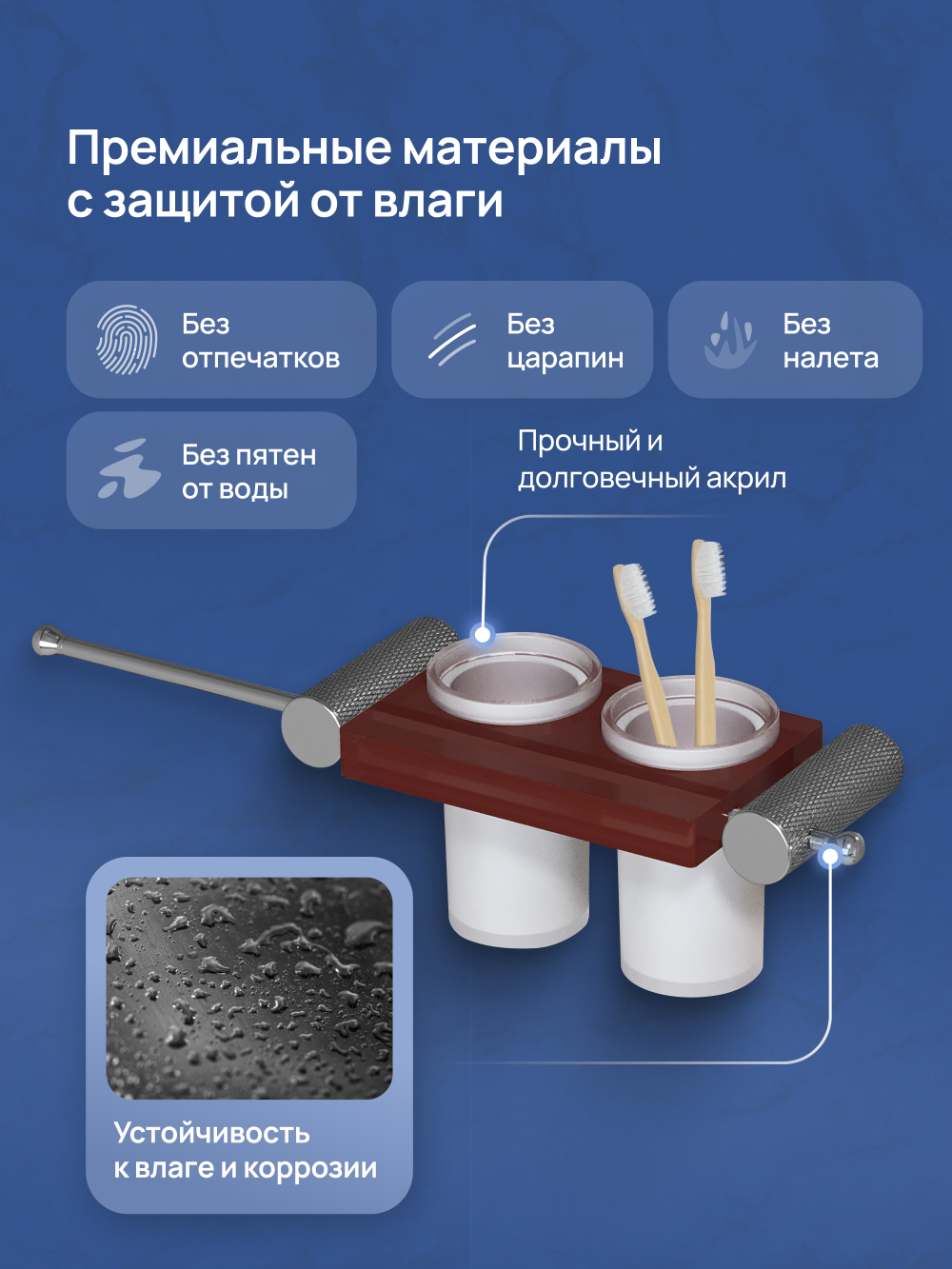 Премиальные материалы с защитой от влаги

Без отпечатков

Без царапин

Без налета

Без пятен от воды

Прочный и долговечный акрил

Устойчивость к влаге и коррозии