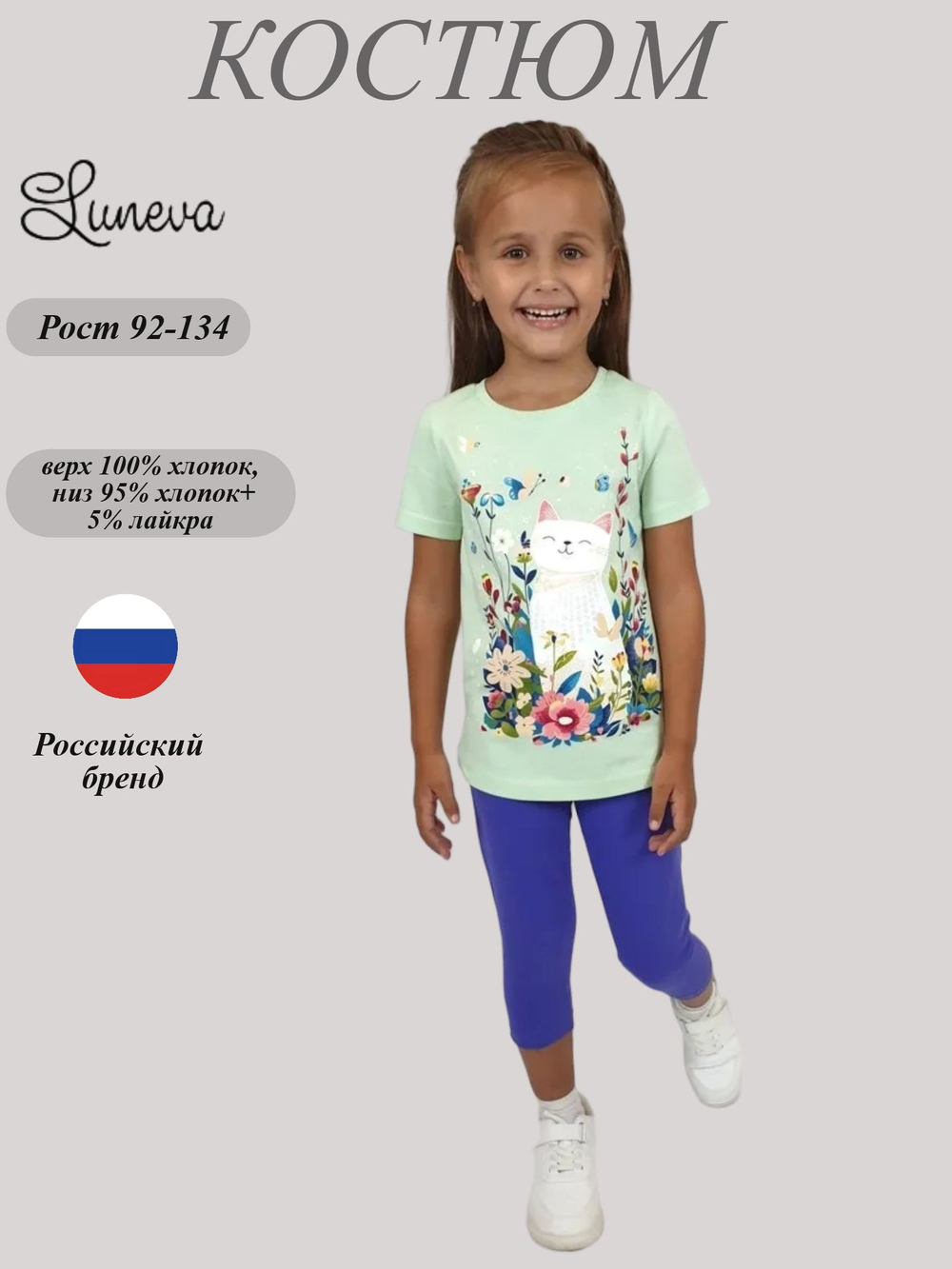 КОСТЮМ

Luneva

Рост 92-134

верх 100% хлопок, низ 95% хлопок+ 5% лайкра

Российский бренд