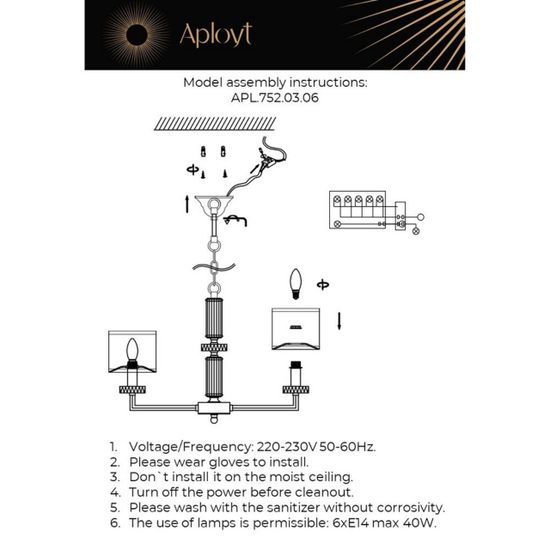 Aployt

Model assembly instructions:
APL.752.03.06

1. Voltage/Frequency: 220-230V 50-60Hz.
2. Please wear gloves to install.
3. Don`t install it on the moist ceiling.
4. Turn off the power before cleanout.
5. Please wash with the sanitizer without corrosivity.
6. The use of lamps is permissible: 6xE14 max 40W.