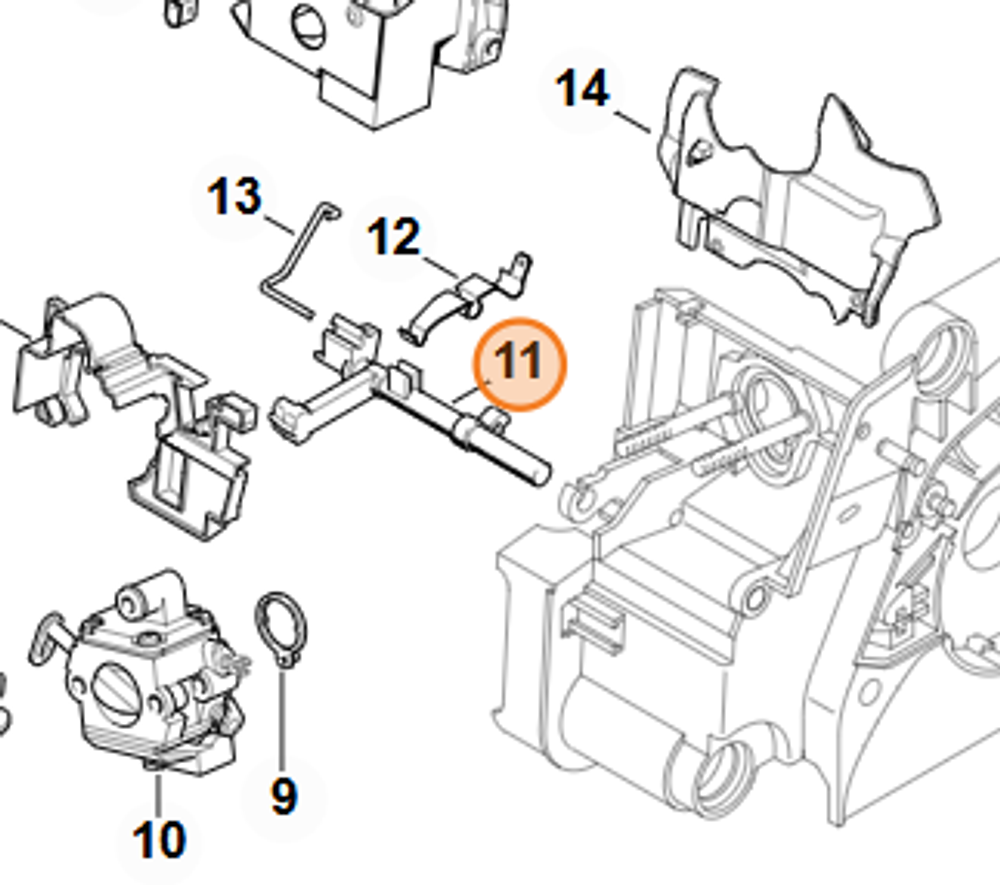 14
13
12
11
9
10