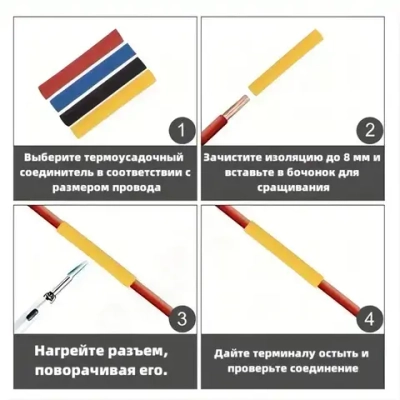 1

Выберите термоусадочный соединитель в соответствии с размером провода

2

Зачистите изоляцию до 8 мм и вставьте в бочонок для сращивания

3

Нагрейте разъем, поворачивая его.

4

Дайте терминалу остыть и проверьте соединение