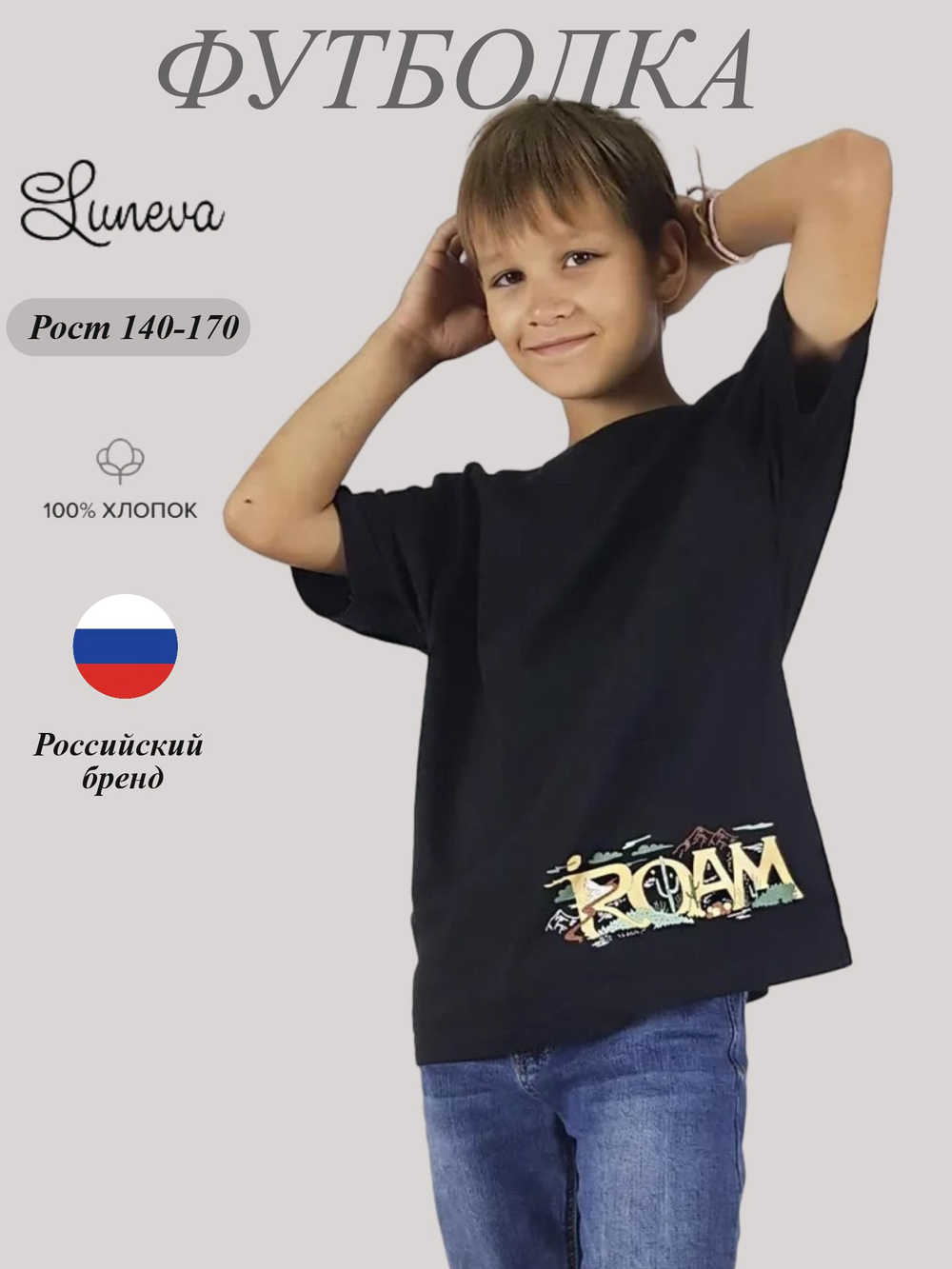 ФУТБОЛКА

Luneva

Рост 140-170

100% ХЛОПОК

Российский бренд

ROAM