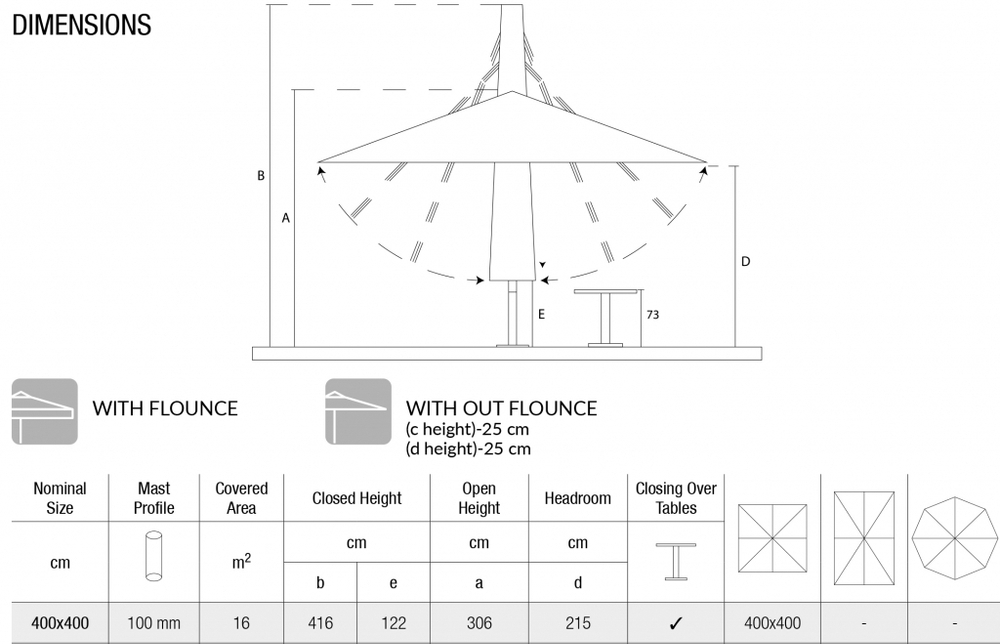 DIMENSIONS

B

A

D

E

73

WITH FLOUNCE

WITH OUT FLOUNCE
(c height)-25 cm
(d height)-25 cm

| Nominal Size | Mast Profile | Covered Area | Closed Height | | Open Height | Headroom | Closing Over Tables | | | |
|---|---|---|---|---|---|---|---|---|---|---|
| cm | | $m^2$ | cm | | cm | cm | | | | |
| | | | b | e | a | d | | | | |
| 400x400 | 100 mm | 16 | 416 | 122 | 306 | 215 | ✓ | 400x400 | - | - |