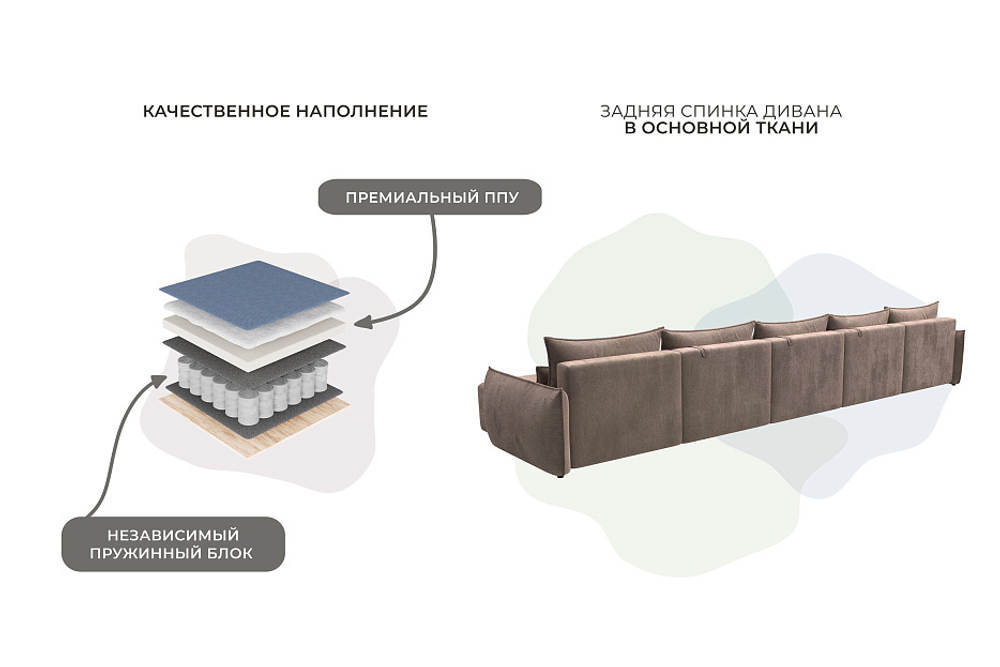 КАЧЕСТВЕННОЕ НАПОЛНЕНИЕ

ПРЕМИАЛЬНЫЙ ППУ

НЕЗАВИСИМЫЙ ПРУЖИННЫЙ БЛОК

ЗАДНЯЯ СПИНКА ДИВАНА
В ОСНОВНОЙ ТКАНИ