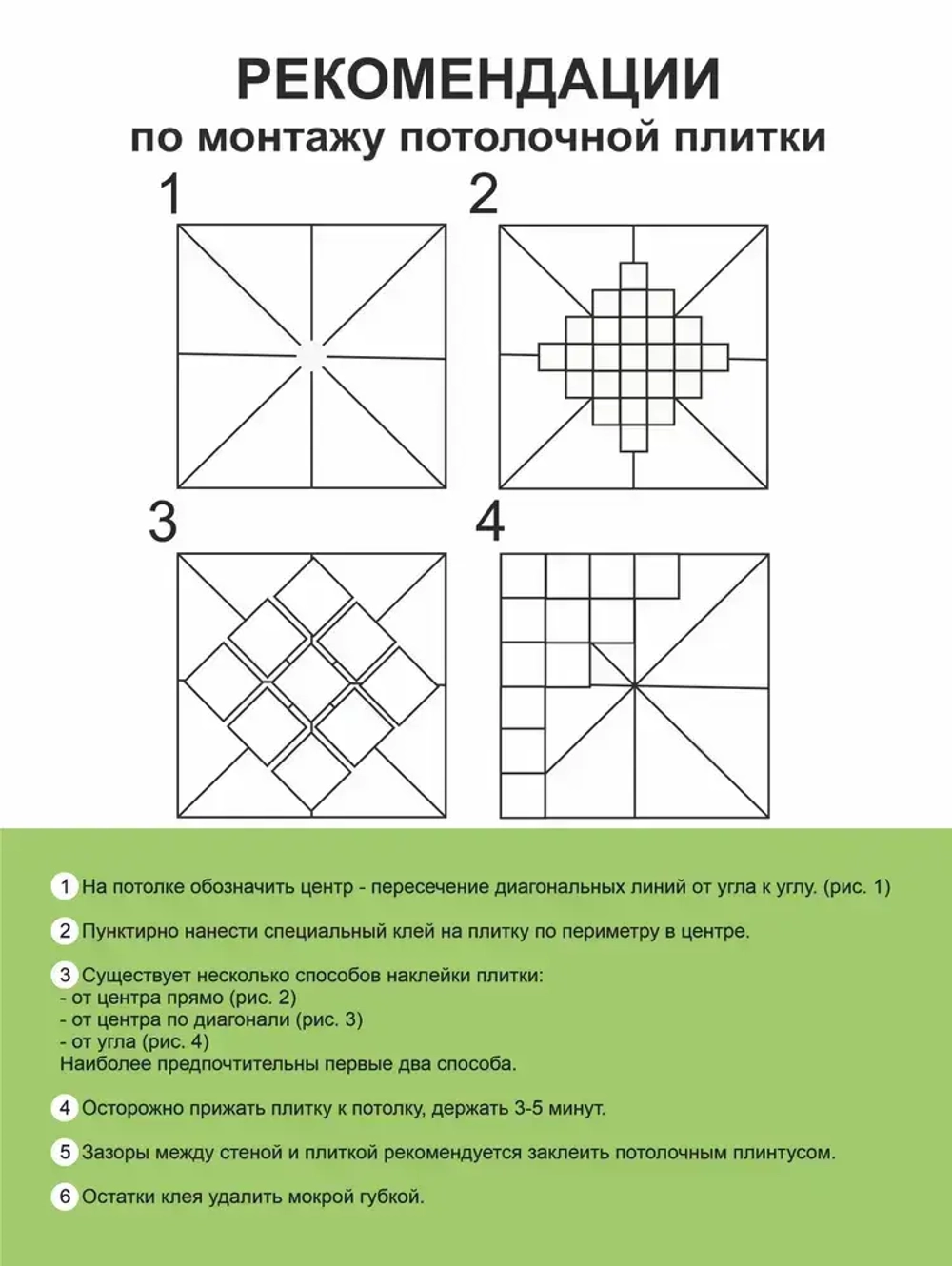 РЕКОМЕНДАЦИИ
по монтажу потолочной плитки

1

2

3

4

1 На потолке обозначить центр - пересечение диагональных линий от угла к углу. (рис. 1)

2 Пунктирно нанести специальный клей на плитку по периметру в центре.

3 Существует несколько способов наклейки плитки:
- от центра прямо (рис. 2)
- от центра по диагонали (рис. 3)
- от угла (рис. 4)
Наиболее предпочтительны первые два способа.

4 Осторожно прижать плитку к потолку, держать 3-5 минут.

5 Зазоры между стеной и плиткой рекомендуется заклеить потолочным плинтусом.

6 Остатки клея удалить мокрой губкой.