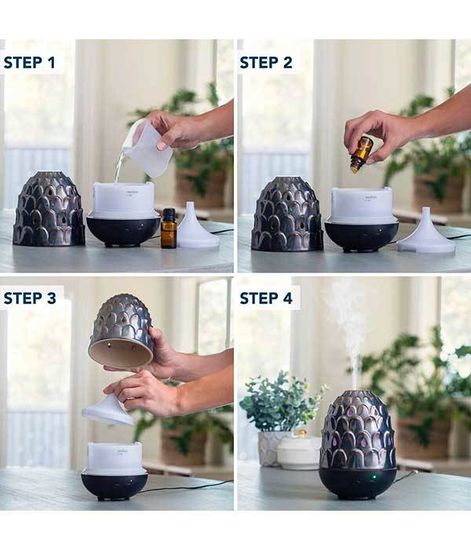 STEP 1

STEP 2

STEP 3

STEP 4