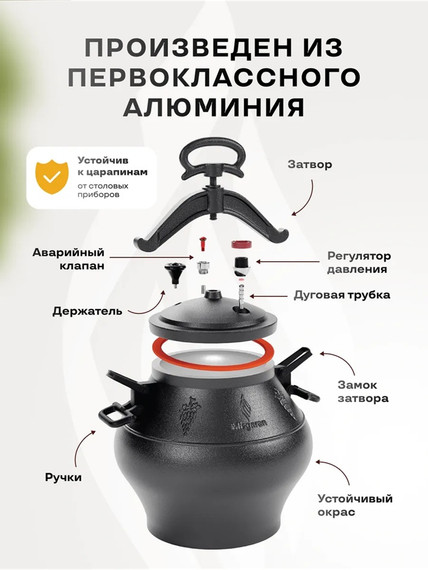 ПРОИЗВЕДЕН ИЗ ПЕРВОКЛАССНОГО АЛЮМИНИЯ

Устойчив к царапинам
от столовых приборов

Затвор

Аварийный клапан

Регулятор давления

Дуговая трубка

Держатель

Замок затвора

Migaran

Ручки

Устойчивый окрас