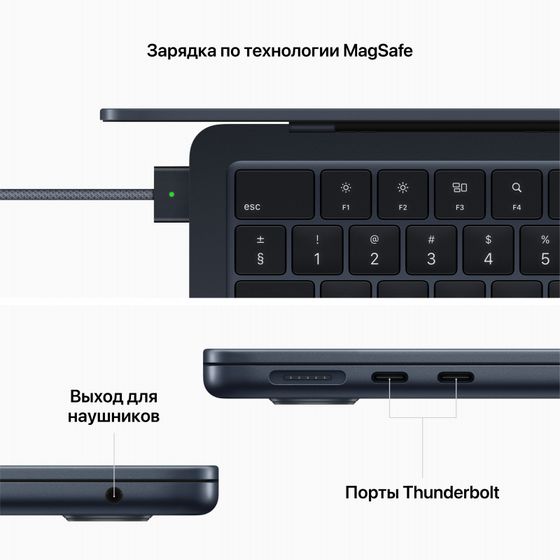 Зарядка по технологии MagSafe

esc

F1

F2

F3

F4

±
§

!
1

@
2

#
3

$
4

%
5

Выход для наушников

Порты Thunderbolt