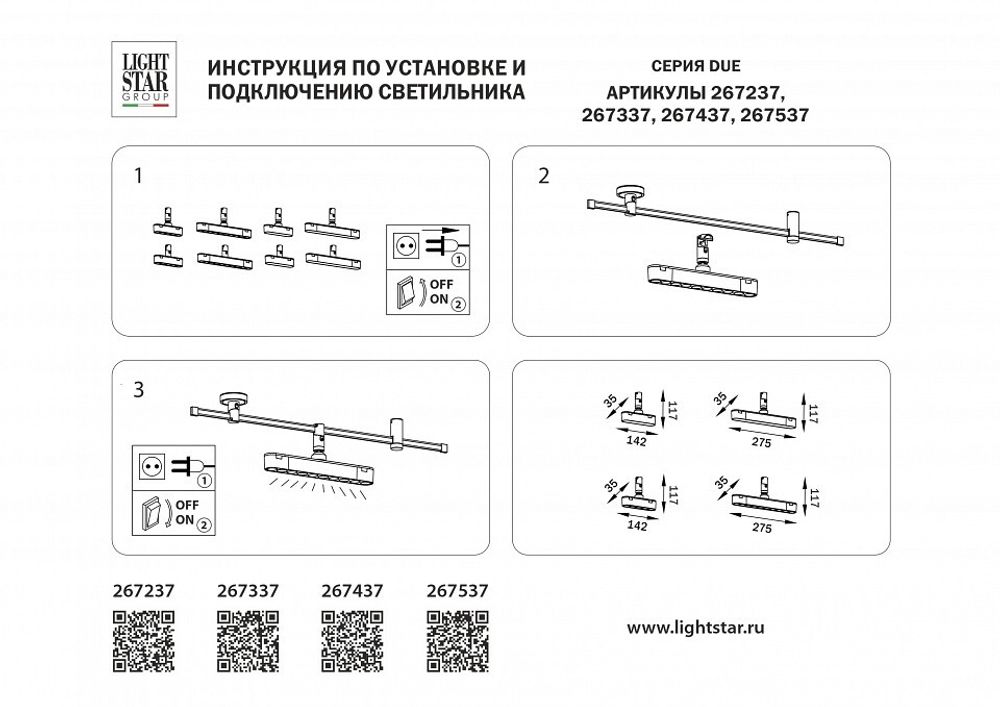 LIGHT STAR GROUP

ИНСТРУКЦИЯ ПО УСТАНОВКЕ И ПОДКЛЮЧЕНИЮ СВЕТИЛЬНИКА

СЕРИЯ DUE
АРТИКУЛЫ 267237, 267337, 267437, 267537

1

1
OFF
ON 2

2

3

1
OFF
ON 2

35
117
142

35
117
275

35
117
142

35
117
275

267237

267337

267437

267537

www.lightstar.ru