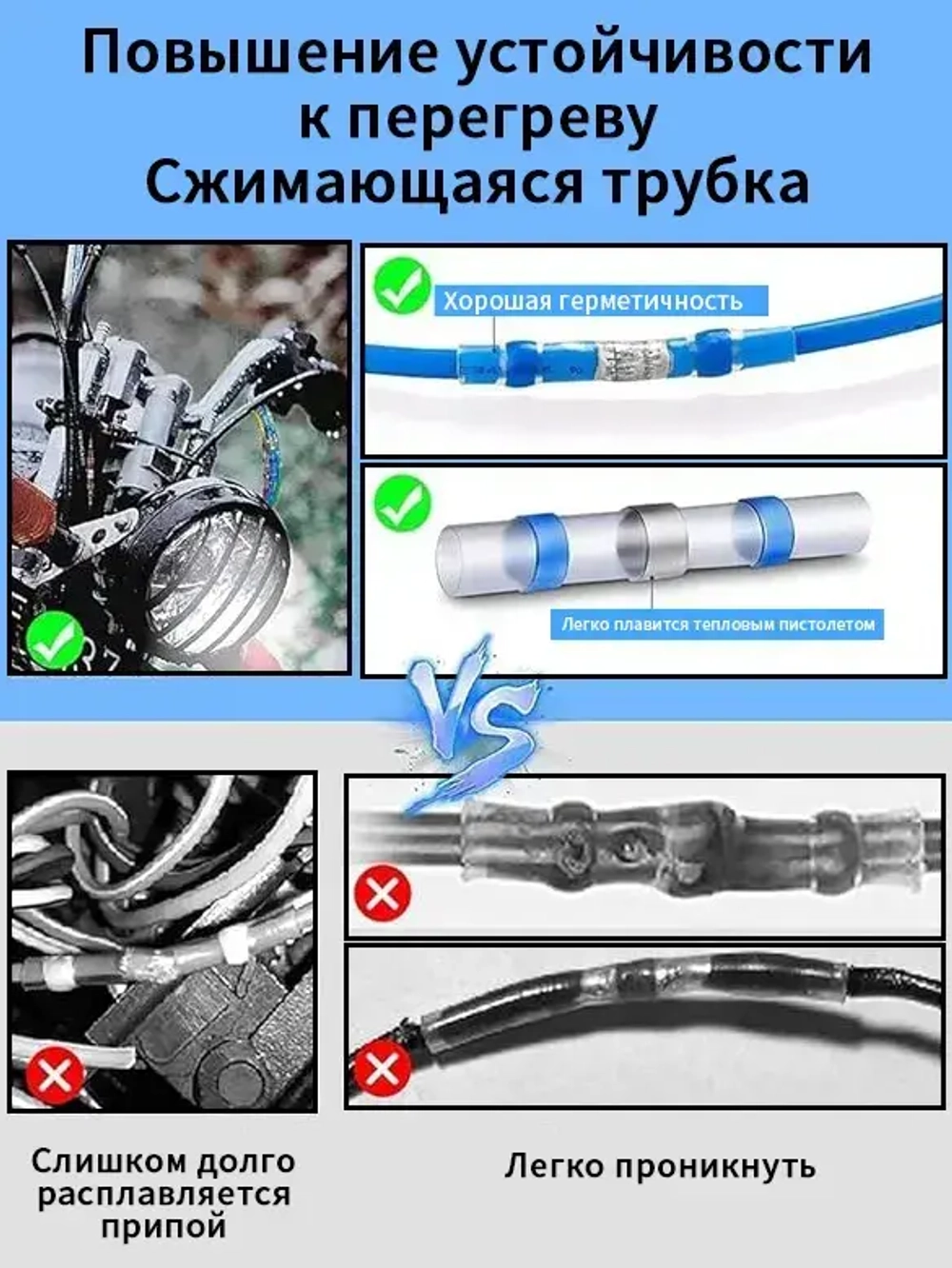 Повышение устойчивости к перегреву
Сжимающаяся трубка

Хорошая герметичность

Легко плавится тепловым пистолетом

VS

Слишком долго расплавляется припой

Легко проникнуть