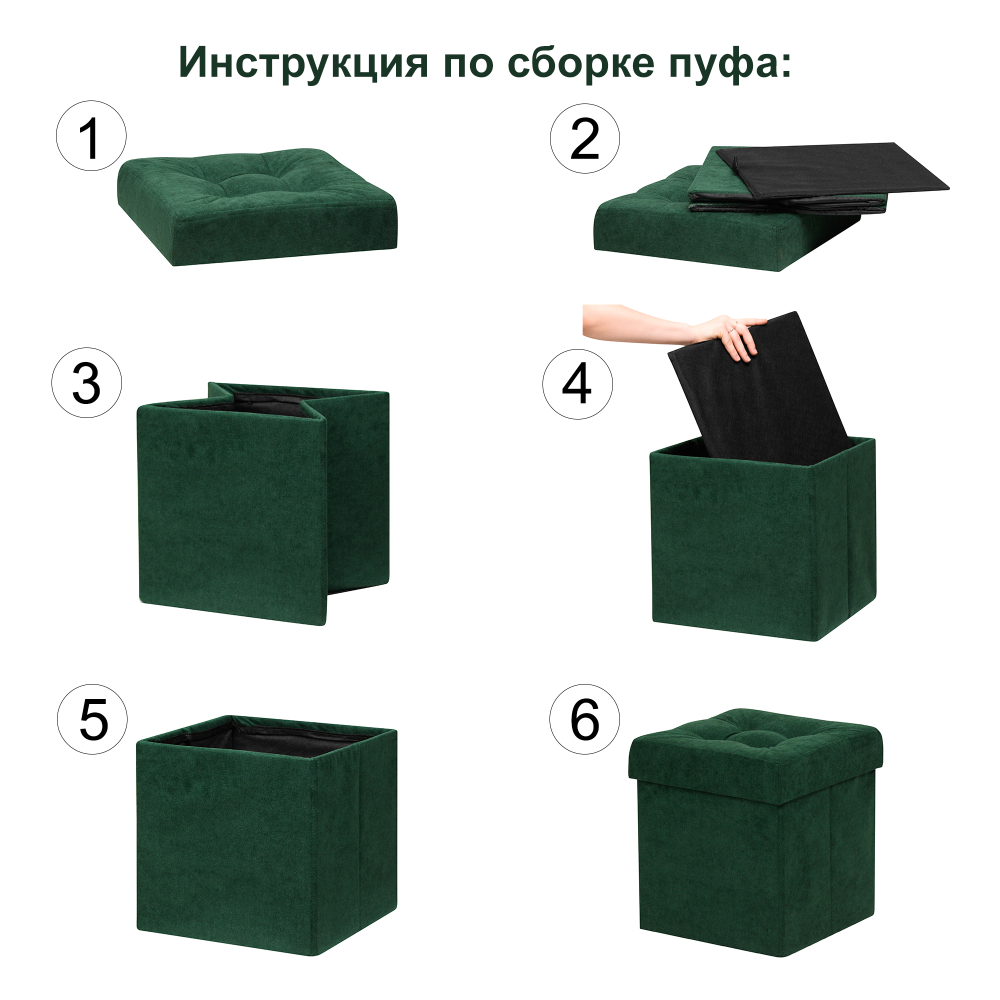 Инструкция по сборке пуфа:

1

2

3

4

5

6