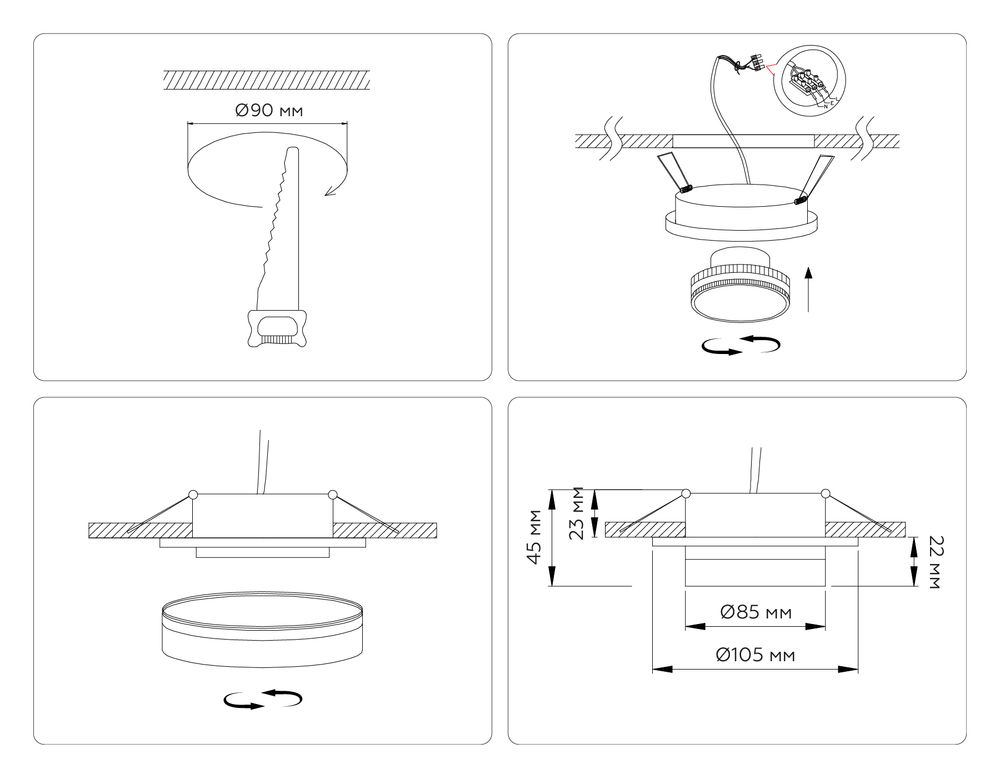 Ø90 мм

45 мм
23 мм
22 мм
Ø85 мм
Ø105 мм