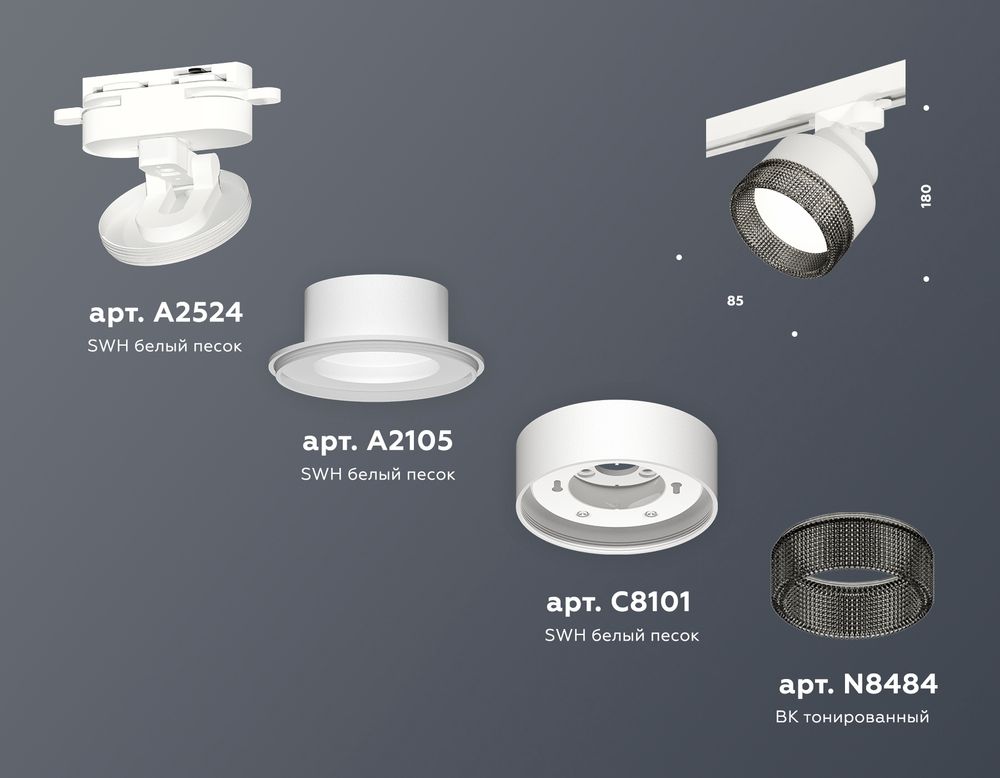 180

85

арт. A2524
SWH белый песок

арт. A2105
SWH белый песок

арт. C8101
SWH белый песок

арт. N8484
BK тонированный