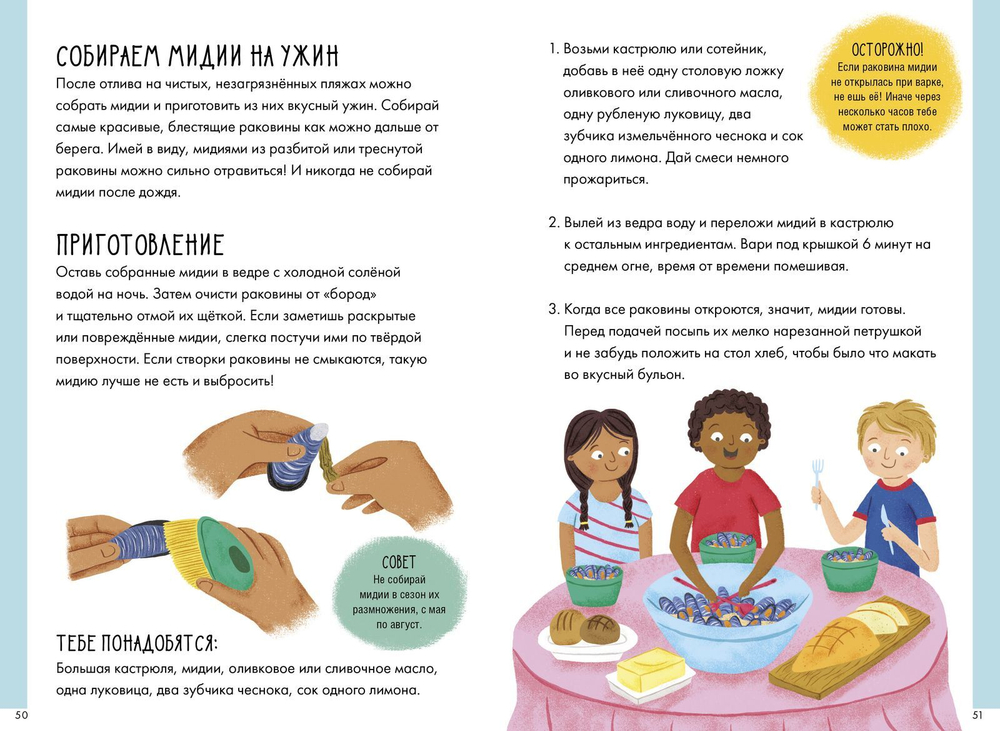 СОБИРАЕМ МИДИИ НА УЖИН

После отлива на чистых, незагрязнённых пляжах можно собрать мидии и приготовить из них вкусный ужин. Собирай самые красивые, блестящие раковины как можно дальше от берега. Имей в виду, мидиями из разбитой или треснутой раковины можно сильно отравиться! И никогда не собирай мидии после дождя.

ПРИГОТОВЛЕНИЕ

Оставь собранные мидии в ведре с холодной солёной водой на ночь. Затем очисти раковины от «бород» и тщательно отмой их щёткой. Если заметишь раскрытые или повреждённые мидии, слегка постучи ими по твёрдой поверхности. Если створки раковины не смыкаются, такую мидию лучше не есть и выбросить!

СОВЕТ
Не собирай мидии в сезон их размножения, с мая по август.

ТЕБЕ ПОНАДОБЯТСЯ:

Большая кастрюля, мидии, оливковое или сливочное масло, одна луковица, два зубчика чеснока, сок одного лимона.

50

1. Возьми кастрюлю или сотейник, добавь в неё одну столовую ложку оливкового или сливочного масла, одну рубленую луковицу, два зубчика измельчённого чеснока и сок одного лимона. Дай смеси немного прожариться.

ОСТОРОЖНО!
Если раковина мидии не открылась при варке, не ешь её! Иначе через несколько часов тебе может стать плохо.

2. Вылей из ведра воду и переложи мидий в кастрюлю к остальным ингредиентам. Вари под крышкой 6 минут на среднем огне, время от времени помешивая.

3. Когда все раковины откроются, значит, мидии готовы. Перед подачей посыпь их мелко нарезанной петрушкой и не забудь положить на стол хлеб, чтобы было что макать во вкусный бульон.

51