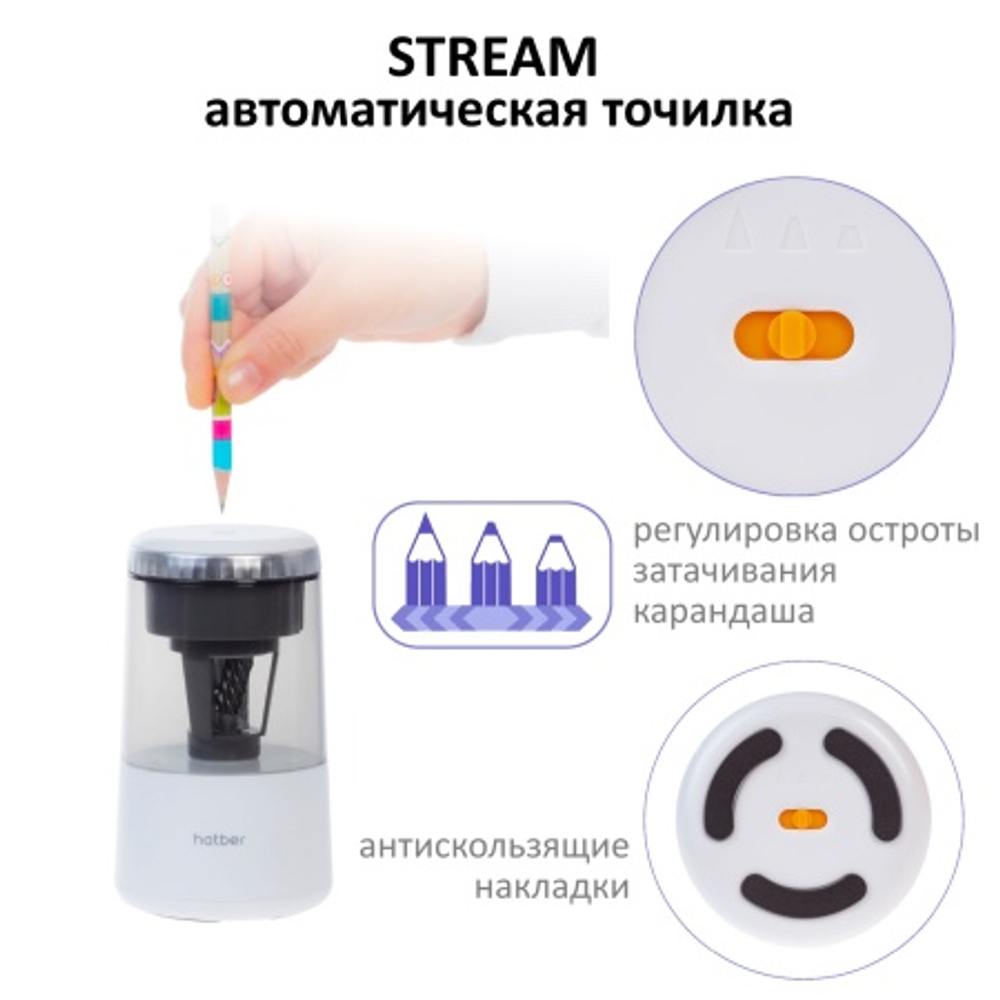 STREAM
автоматическая точилка

регулировка остроты затачивания карандаша

hatber

антискользящие накладки