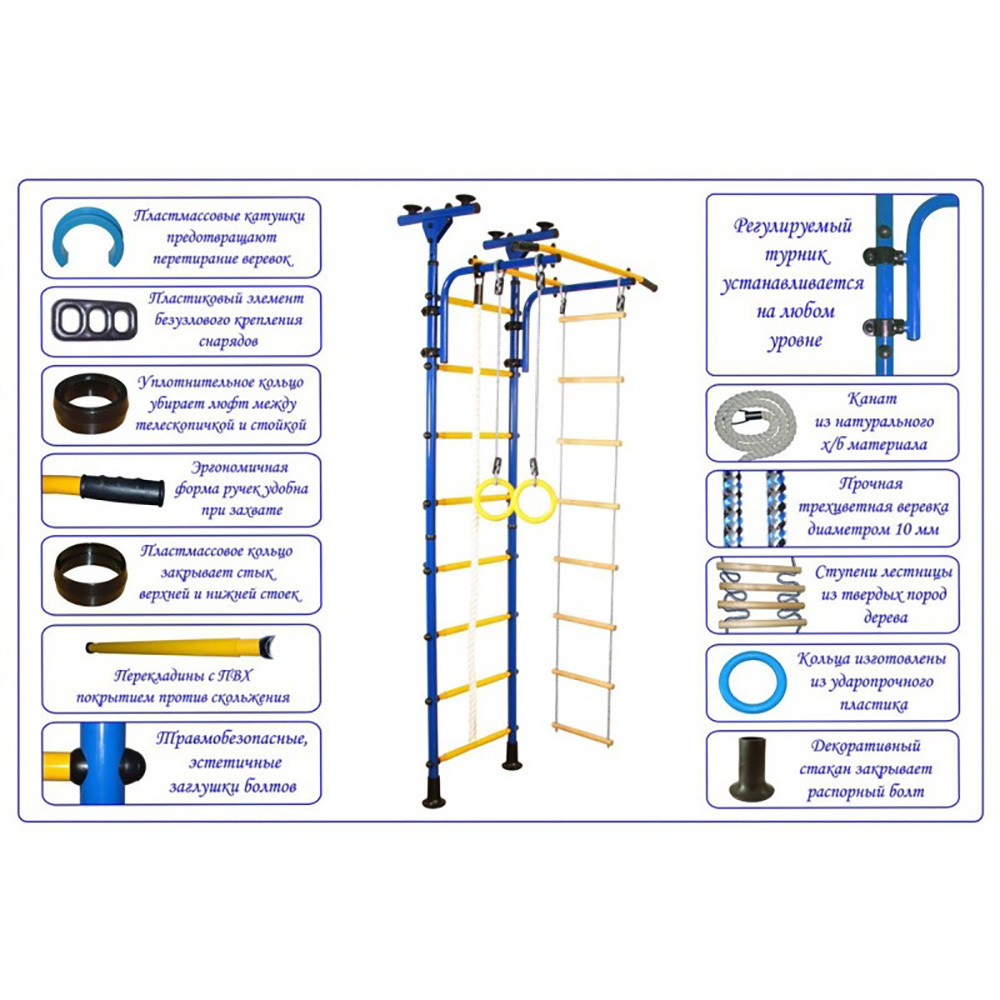 Пластмассовые катушки предотвращают перетирание веревок

Пластиковый элемент безузлового крепления снарядов

Уплотнительное кольцо убирает люфт между телескопичкой и стойкой

Эргономичная форма ручек удобна при захвате

Пластмассовое кольцо закрывает стык верхней и нижней стоек

Перекладины с ПВХ покрытием против скольжения

Травмобезопасные, эстетичные заглушки болтов

Регулируемый турник устанавливается на любом уровне

Канат из натурального х/б материала

Прочная трехцветная веревка диаметром 10 мм

Ступени лестницы из твердых пород дерева

Кольца изготовлены из ударопрочного пластика

Декоративный стакан закрывает распорный болт