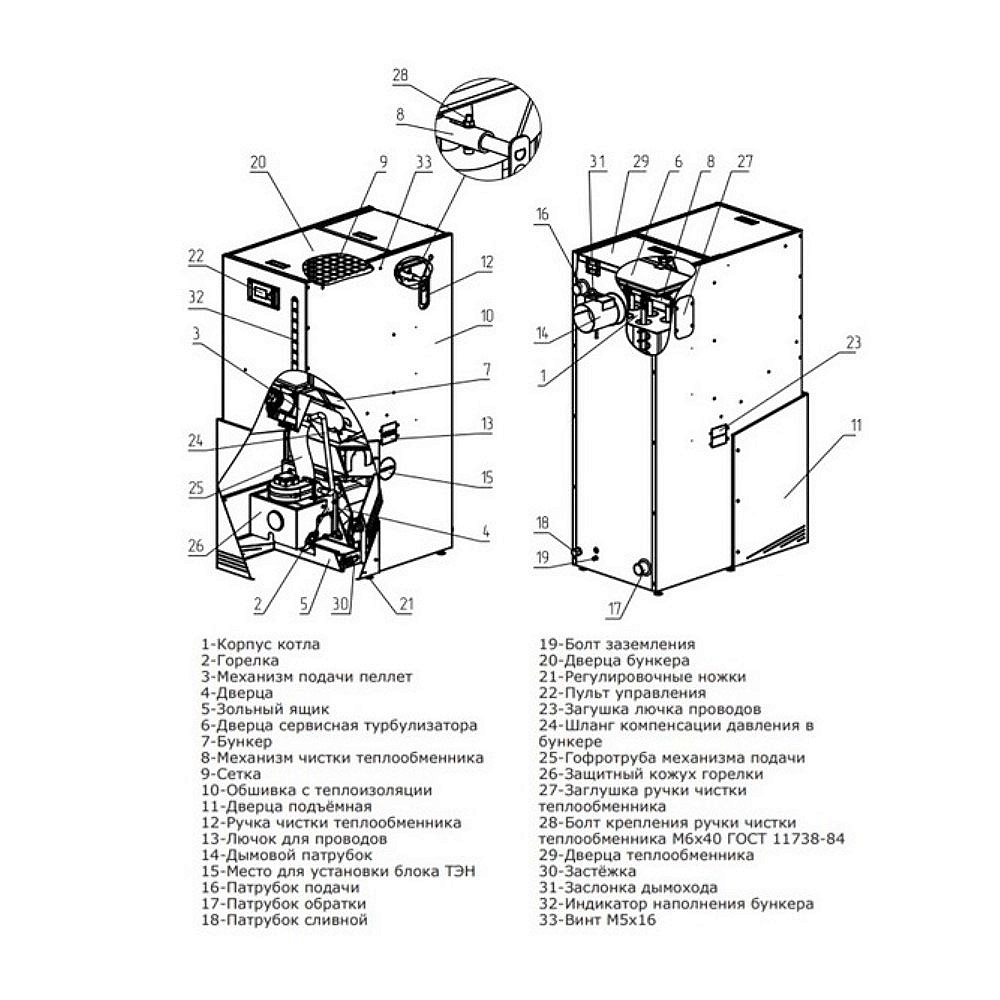 28
8
20
9
33
22
12
32
10
3
7
24
13
25
15
26
4
2
5
30
21
31
29
6
8
27
16
14
1
23
11
18
19
17

1-Корпус котла
2-Горелка
3-Механизм подачи пеллет
4-Дверца
5-Зольный ящик
6-Дверца сервисная турбулизатора
7-Бункер
8-Механизм чистки теплообменника
9-Сетка
10-Обшивка с теплоизоляции
11-Дверца подъёмная
12-Ручка чистки теплообменника
13-Лючок для проводов
14-Дымовой патрубок
15-Место для установки блока ТЭН
16-Патрубок подачи
17-Патрубок обратки
18-Патрубок сливной

19-Болт заземления
20-Дверца бункера
21-Регулировочные ножки
22-Пульт управления
23-Загушка лючка проводов
24-Шланг компенсации давления в бункере
25-Гофротруба механизма подачи
26-Защитный кожух горелки
27-Заглушка ручки чистки теплообменника
28-Болт крепления ручки чистки теплообменника М6х40 ГОСТ 11738-84
29-Дверца теплообменника
30-Застёжка
31-Заслонка дымохода
32-Индикатор наполнения бункера
33-Винт М5х16