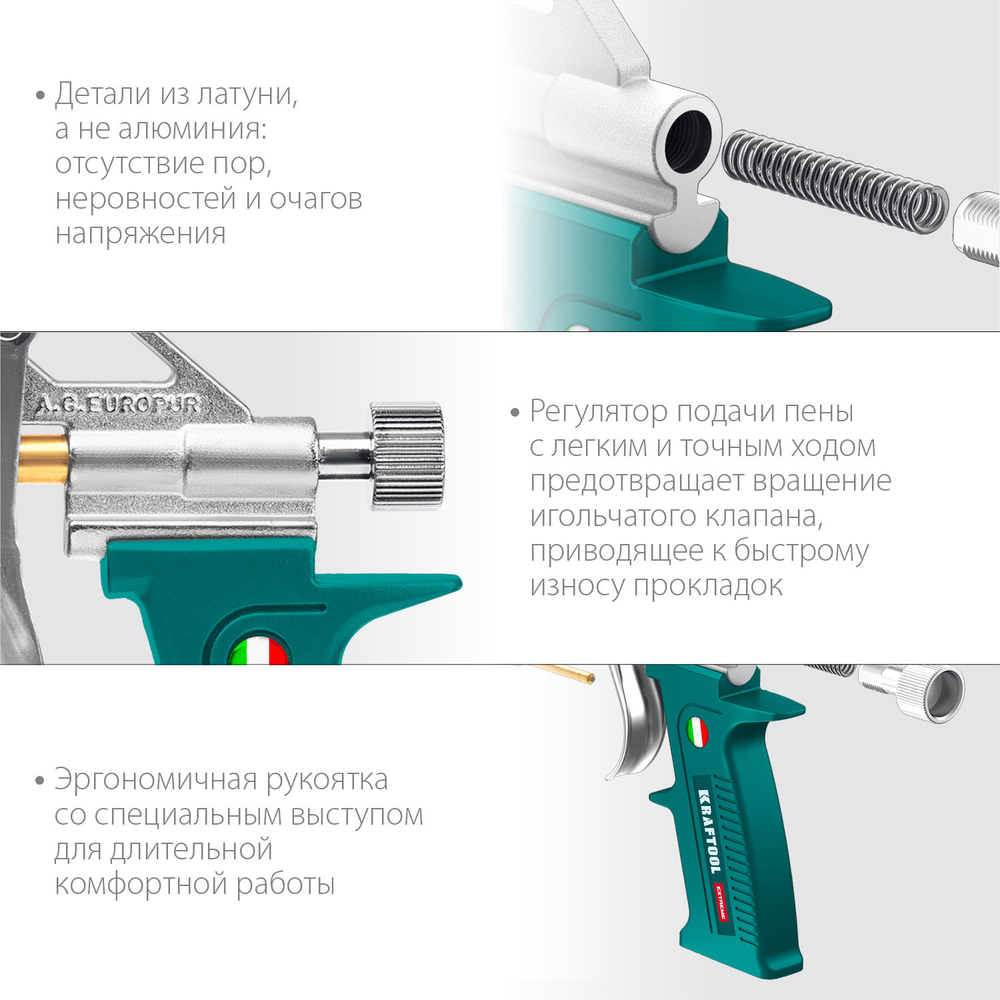 • Детали из латуни, а не алюминия: отсутствие пор, неровностей и очагов напряжения

A.G. EUROPUR

• Регулятор подачи пены с легким и точным ходом предотвращает вращение игольчатого клапана, приводящее к быстрому износу прокладок

• Эргономичная рукоятка со специальным выступом для длительной комфортной работы

KRAFTOOL

EXTREME