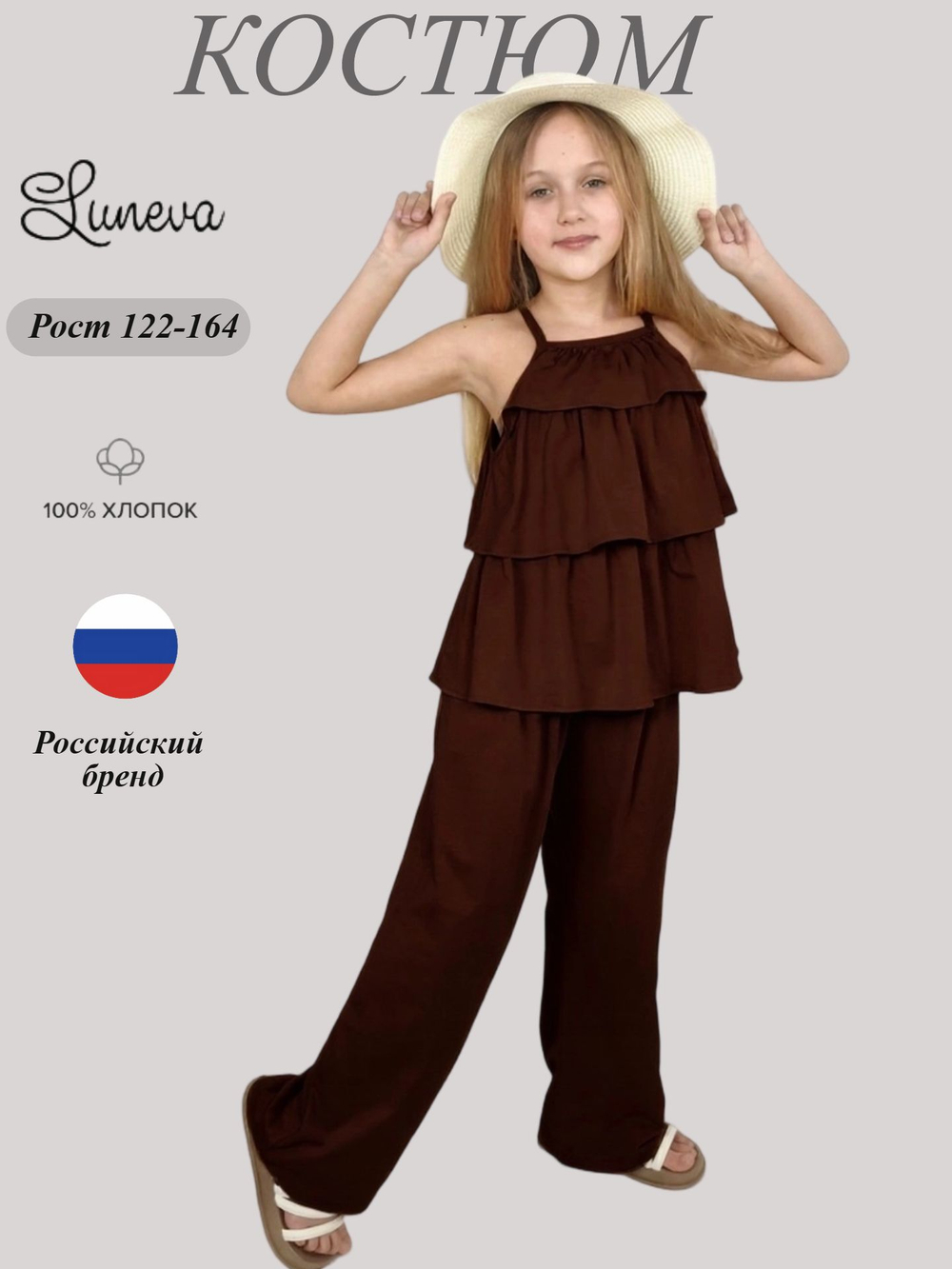 КОСТЮМ

Luneva

Рост 122-164

100% ХЛОПОК

Российский бренд