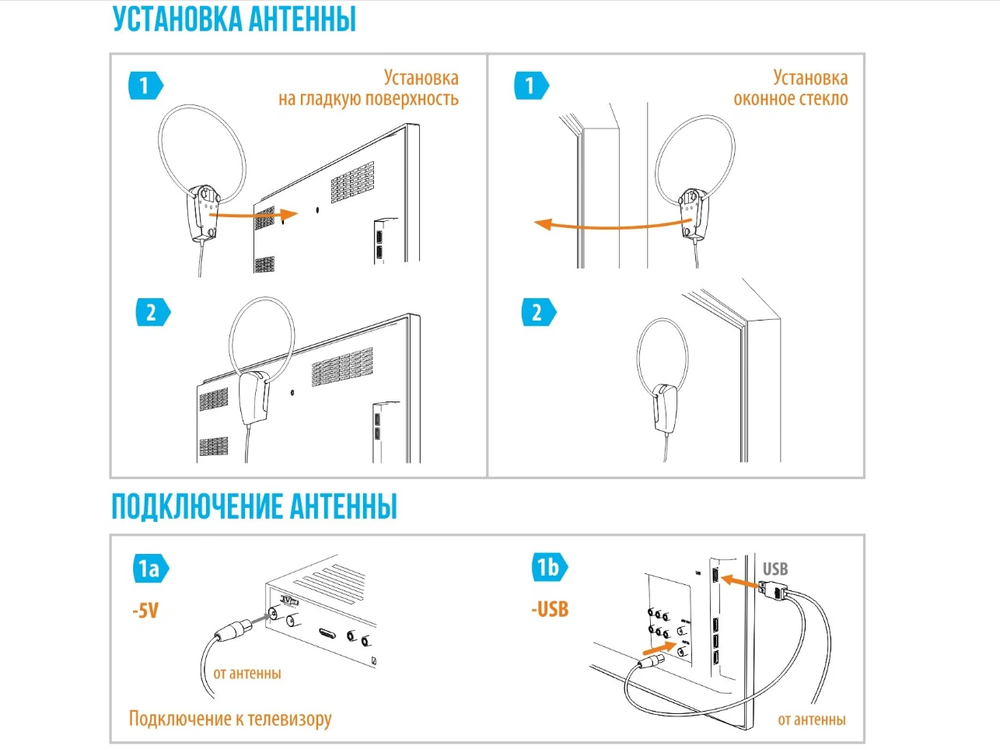 УСТАНОВКА АНТЕННЫ

1 Установка на гладкую поверхность

2

1 Установка оконное стекло

2

ПОДКЛЮЧЕНИЕ АНТЕННЫ

1a -5V

от антенны

Подключение к телевизору

1b -USB

USB

от антенны