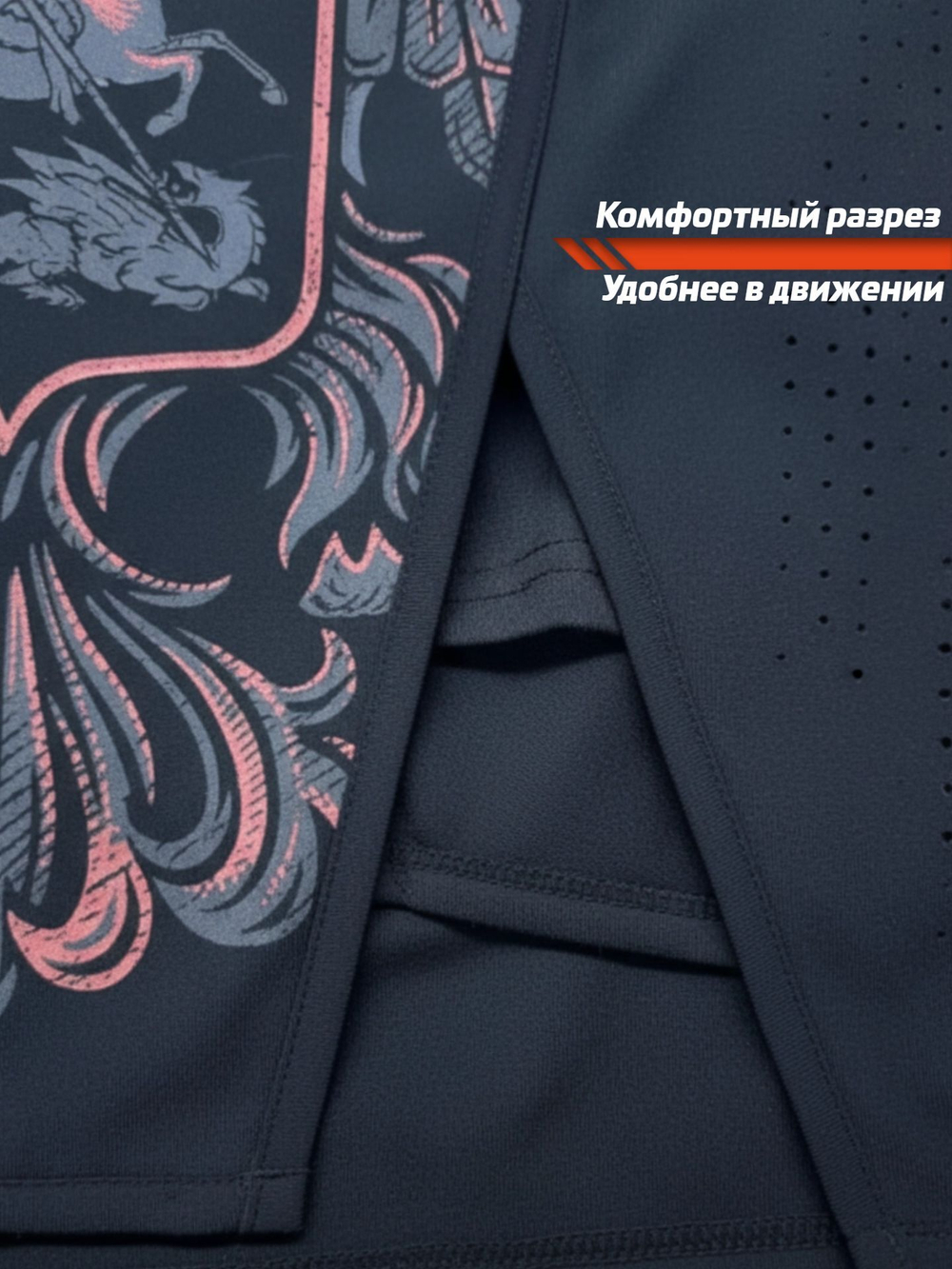 Комфортный разрез
Удобнее в движении