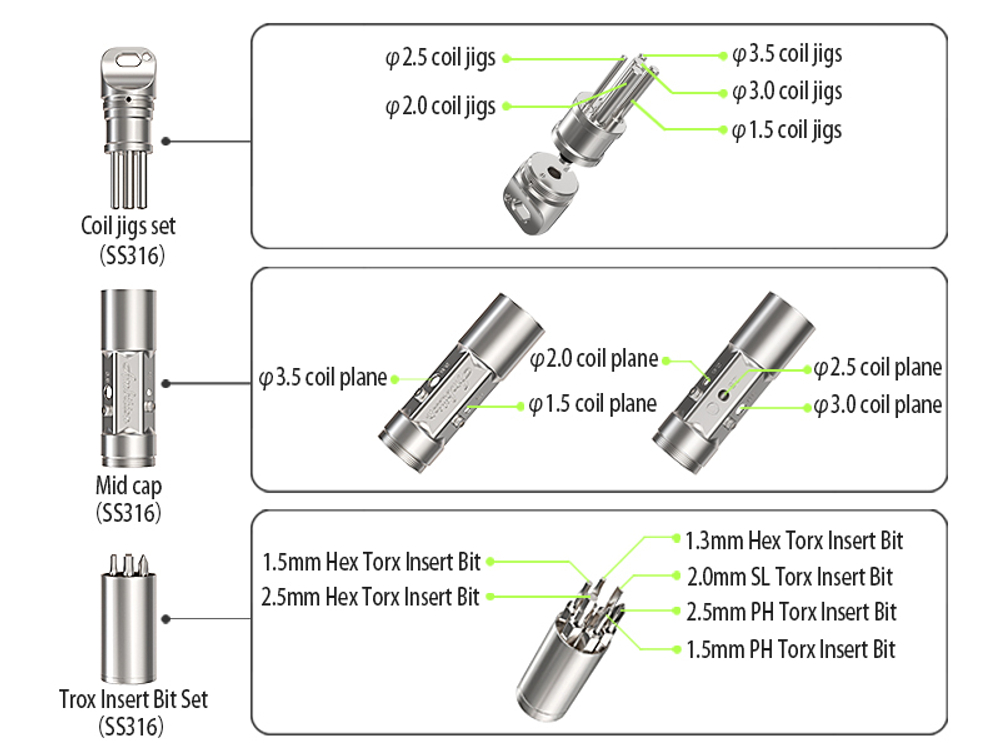 Coil jigs set
(SS316)

φ2.5 coil jigs
φ2.0 coil jigs
φ3.5 coil jigs
φ3.0 coil jigs
φ1.5 coil jigs

Mid cap
(SS316)

φ3.5 coil plane
φ1.5 coil plane
φ2.0 coil plane
φ2.5 coil plane
φ3.0 coil plane

Trox Insert Bit Set
(SS316)

1.5mm Hex Torx Insert Bit
2.5mm Hex Torx Insert Bit
1.3mm Hex Torx Insert Bit
2.0mm SL Torx Insert Bit
2.5mm PH Torx Insert Bit
1.5mm PH Torx Insert Bit