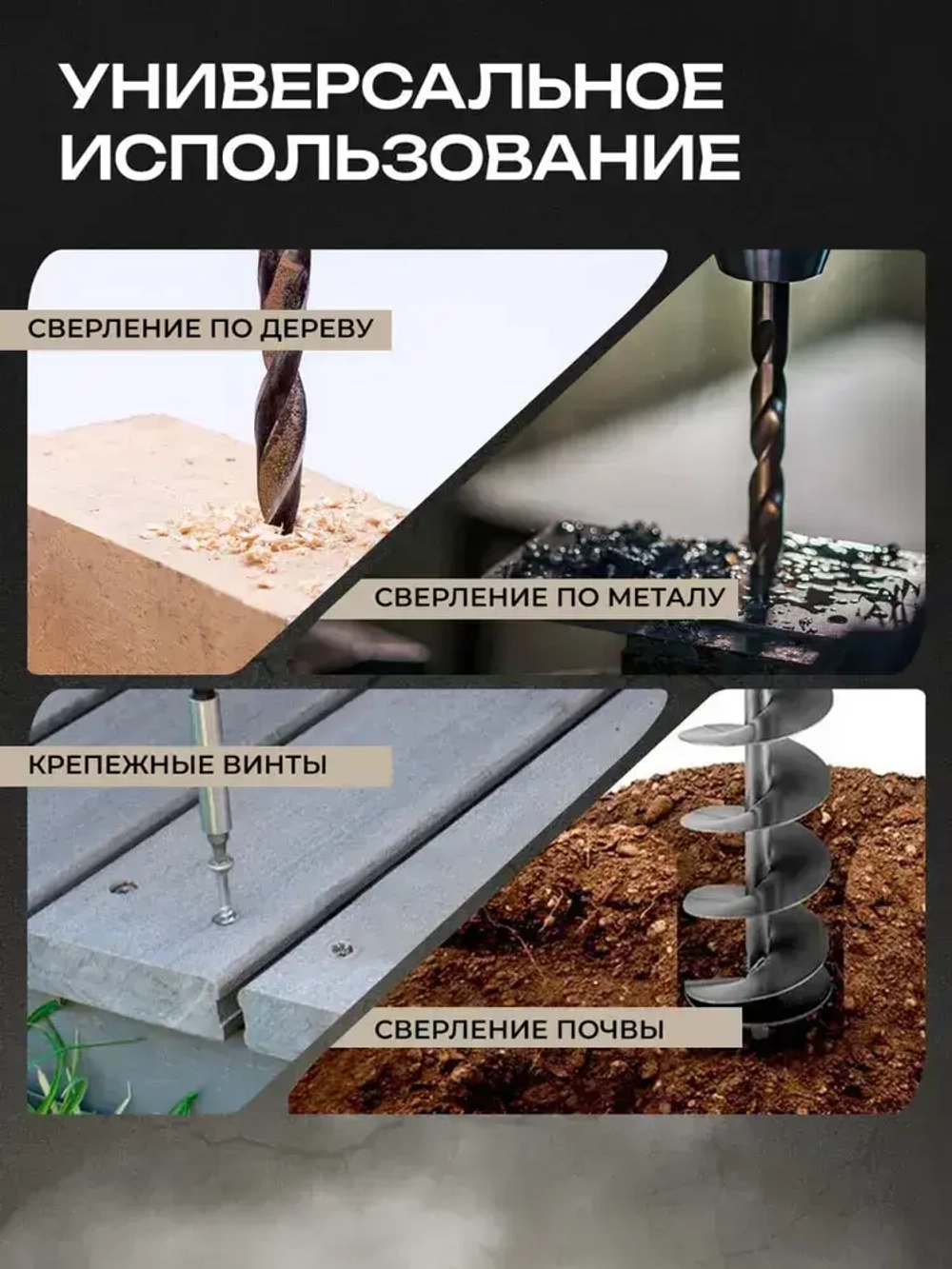 УНИВЕРСАЛЬНОЕ ИСПОЛЬЗОВАНИЕ

СВЕРЛЕНИЕ ПО ДЕРЕВУ

СВЕРЛЕНИЕ ПО МЕТАЛУ

КРЕПЕЖНЫЕ ВИНТЫ

СВЕРЛЕНИЕ ПОЧВЫ