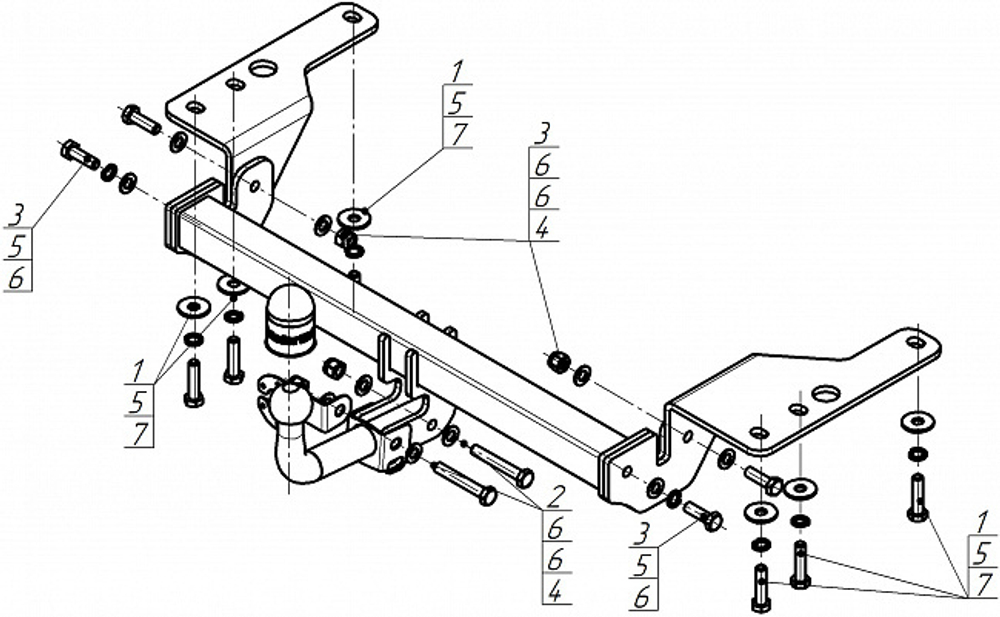 1
5
7

3
6
6
4

3
5
6

1
5
7

2
6
6
4

3
5
6

1
5
7