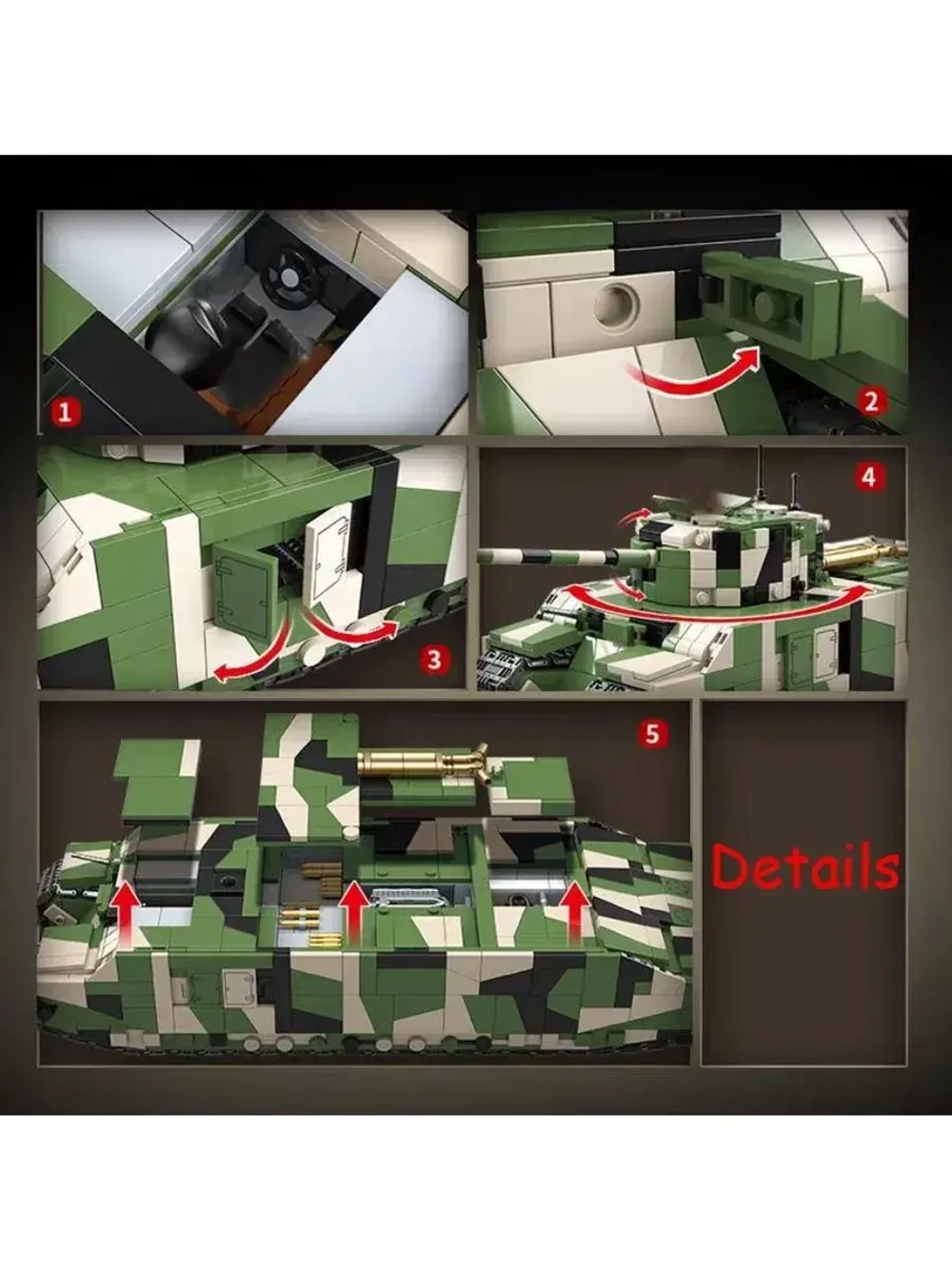 1
2
3
4
5
Details