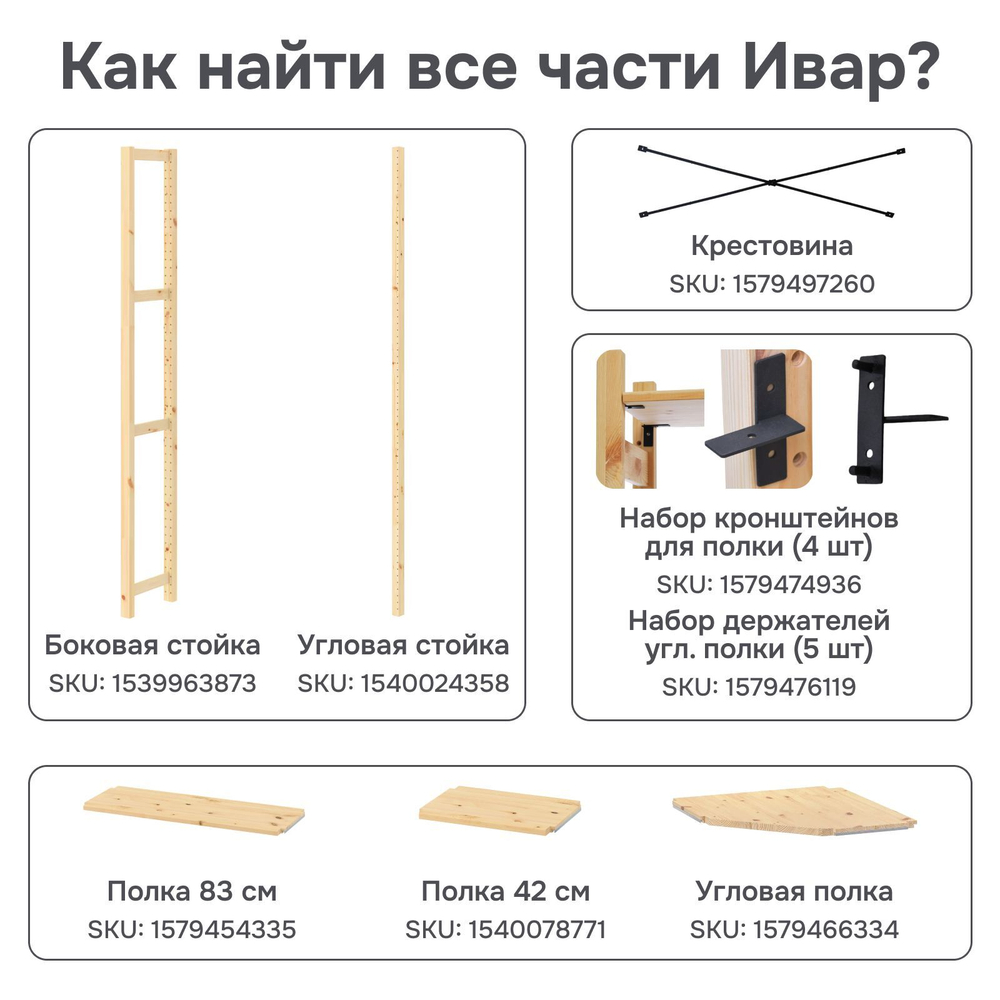 Как найти все части Ивар?

Боковая стойка
SKU: 1539963873

Угловая стойка
SKU: 1540024358

Крестовина
SKU: 1579497260

Набор кронштейнов для полки (4 шт)
SKU: 1579474936
Набор держателей угл. полки (5 шт)
SKU: 1579476119

Полка 83 см
SKU: 1579454335

Полка 42 см
SKU: 1540078771

Угловая полка
SKU: 1579466334