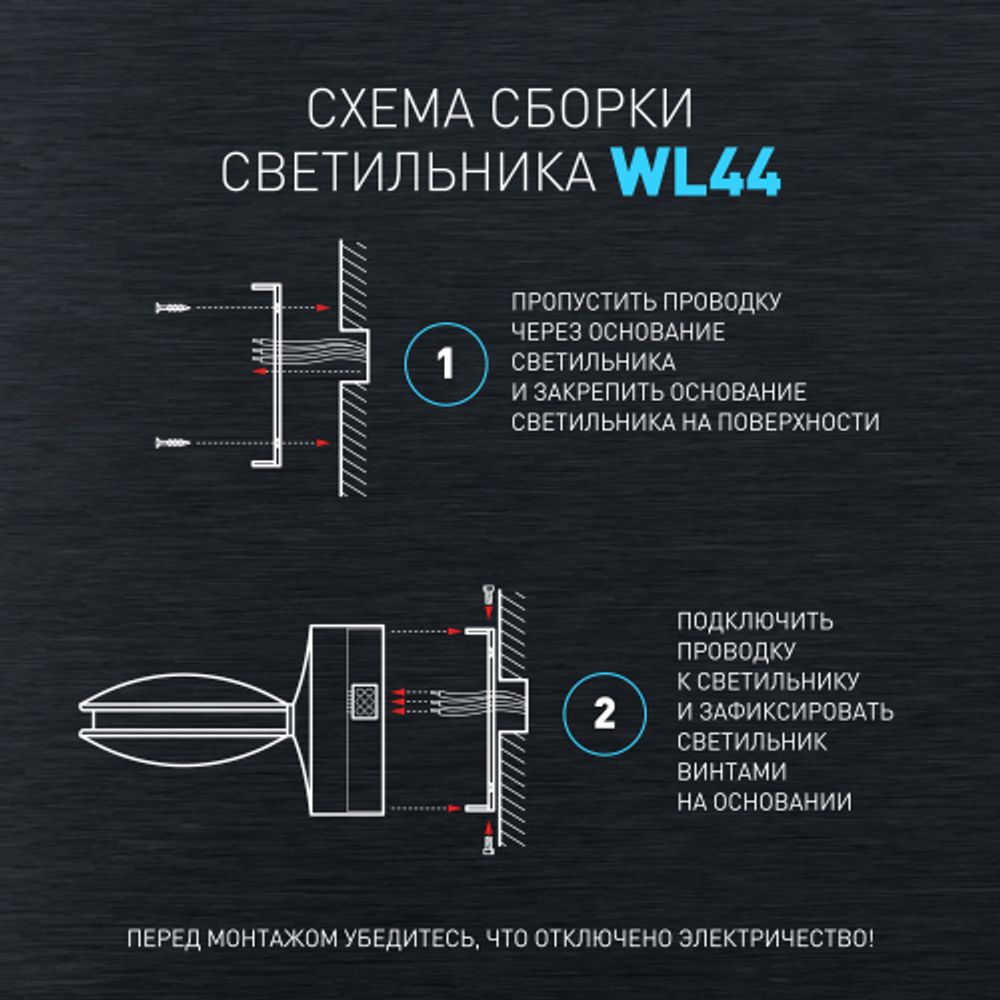 СХЕМА СБОРКИ СВЕТИЛЬНИКА WL44

1

ПРОПУСТИТЬ ПРОВОДКУ ЧЕРЕЗ ОСНОВАНИЕ СВЕТИЛЬНИКА И ЗАКРЕПИТЬ ОСНОВАНИЕ СВЕТИЛЬНИКА НА ПОВЕРХНОСТИ

2

ПОДКЛЮЧИТЬ ПРОВОДКУ К СВЕТИЛЬНИКУ И ЗАФИКСИРОВАТЬ СВЕТИЛЬНИК ВИНТАМИ НА ОСНОВАНИИ

ПЕРЕД МОНТАЖОМ УБЕДИТЕСЬ, ЧТО ОТКЛЮЧЕНО ЭЛЕКТРИЧЕСТВО!