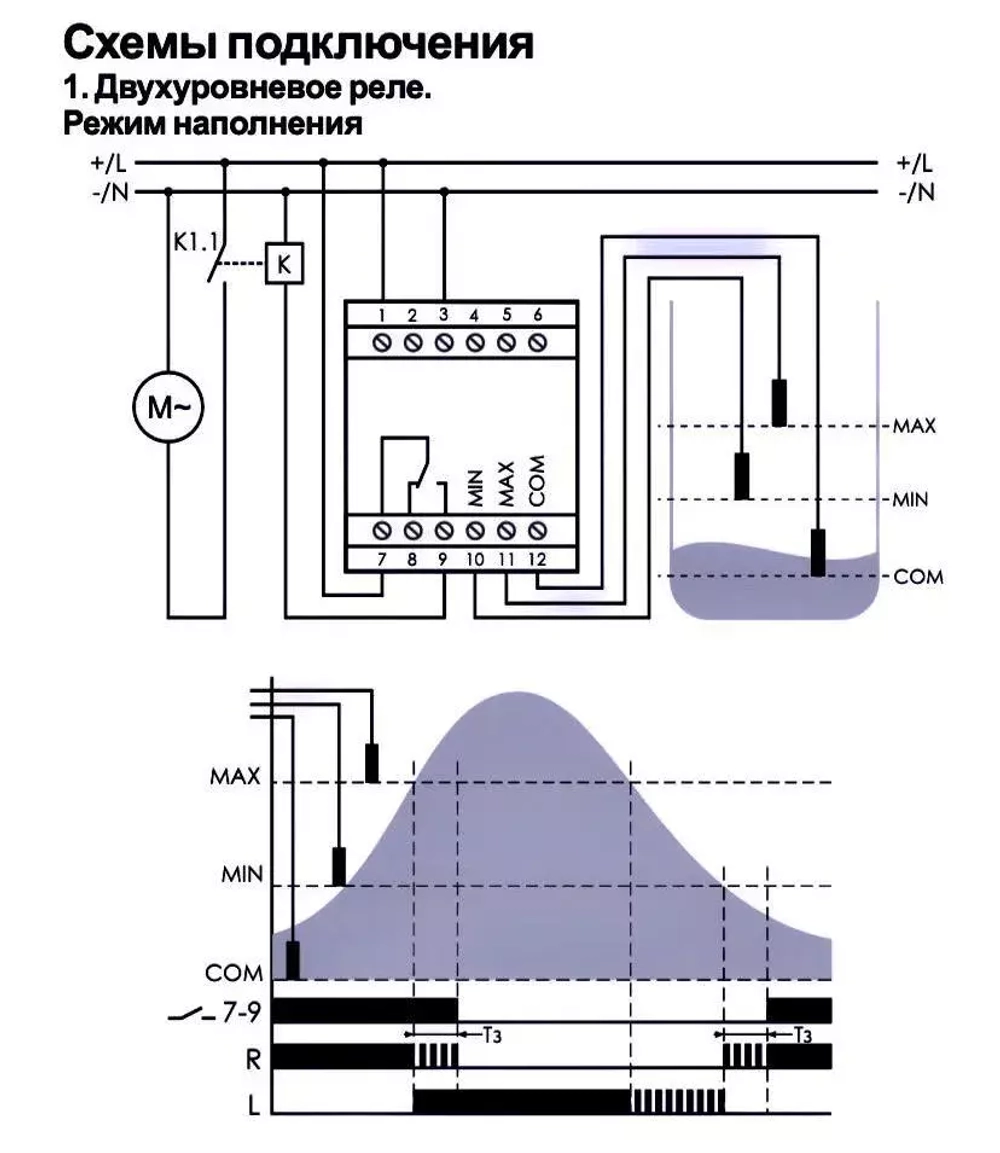 Схемы подключения
1. Двухуровневое реле.
Режим наполнения

+/L
-/N
+/L
-/N
K1.1
K
M~
1 2 3 4 5 6
MIN MAX COM
7 8 9 10 11 12
MAX
MIN
COM

MAX
MIN
COM
7-9
Tз
Tз
R
L