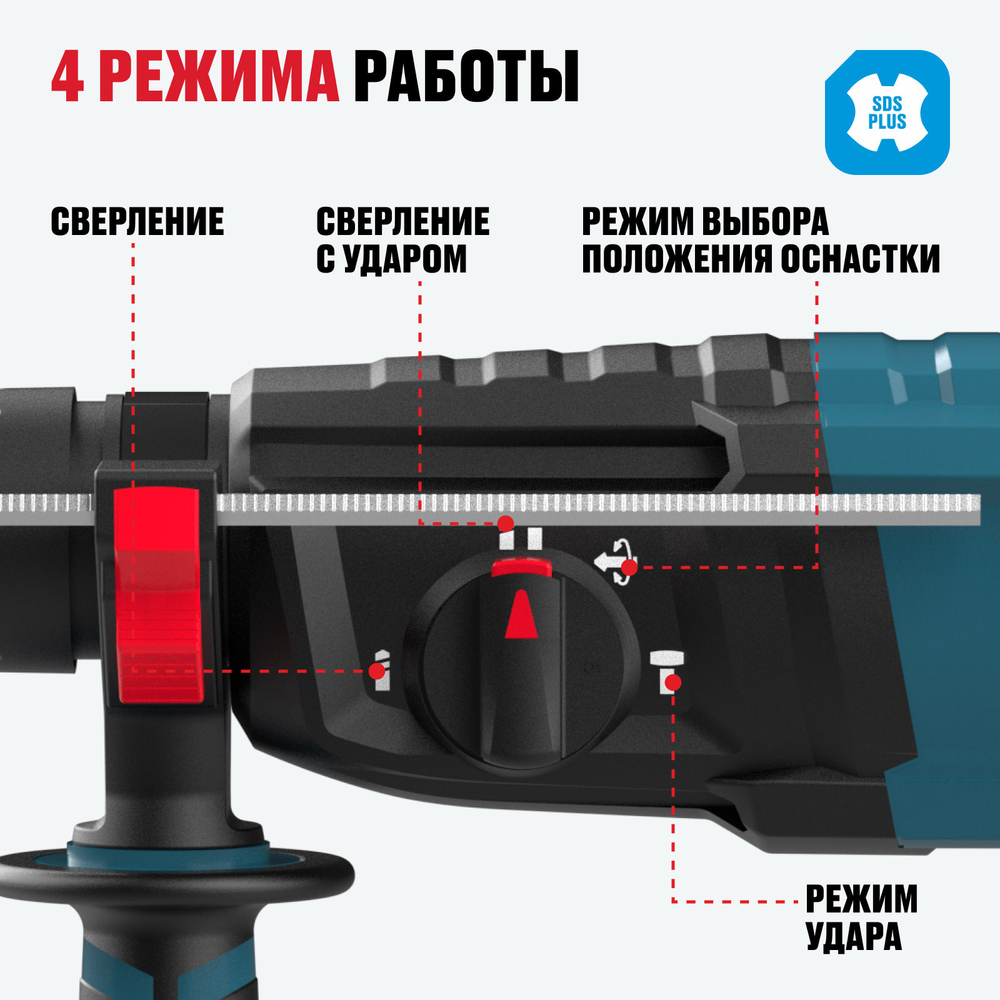 4 РЕЖИМА РАБОТЫ

SDS PLUS

СВЕРЛЕНИЕ

СВЕРЛЕНИЕ С УДАРОМ

РЕЖИМ ВЫБОРА ПОЛОЖЕНИЯ ОСНАСТКИ

РЕЖИМ УДАРА