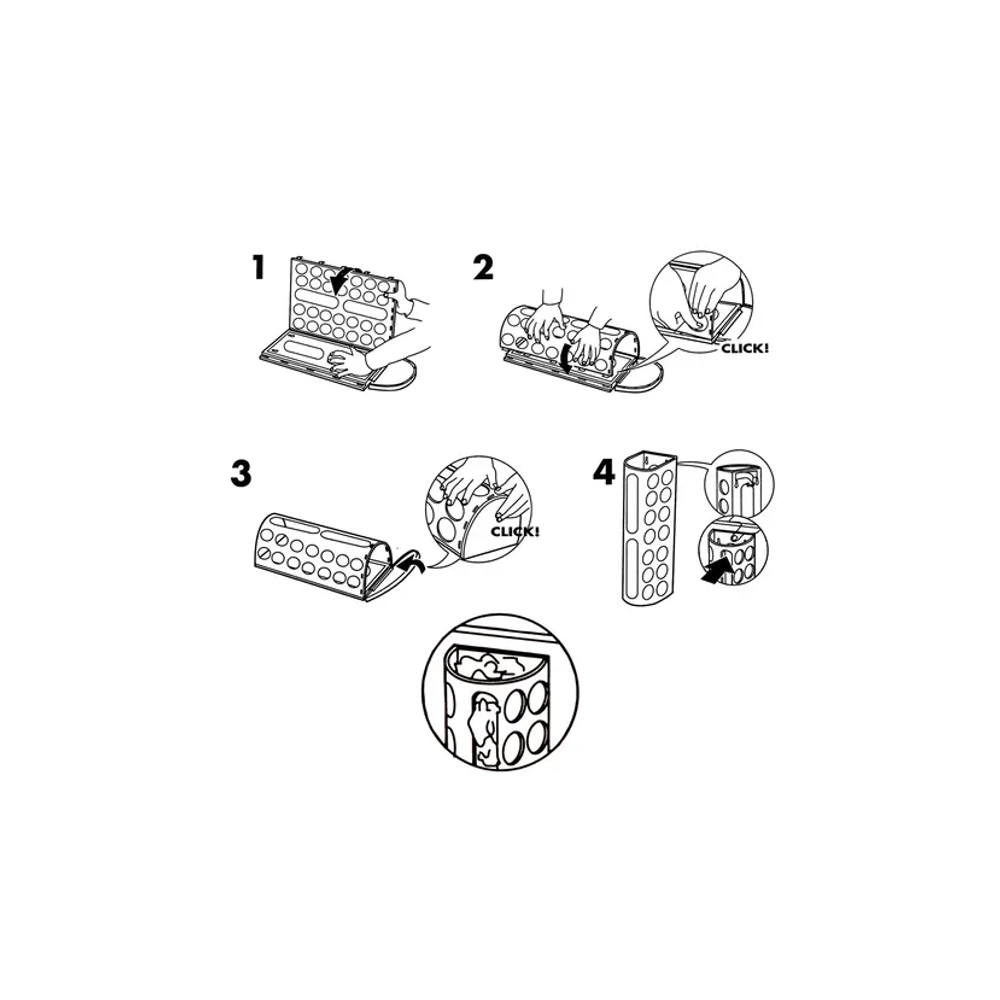 1

2

CLICK!

3

CLICK!

4