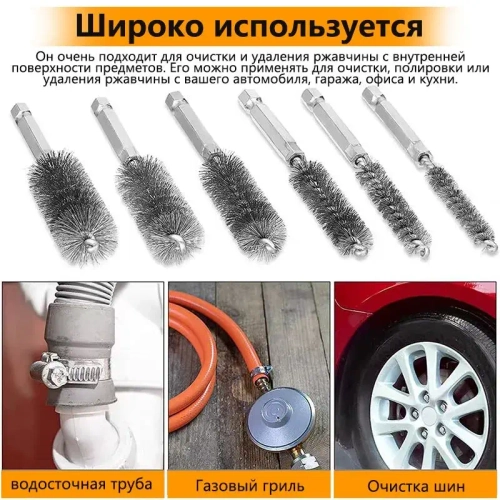 Широко используется

Он очень подходит для очистки и удаления ржавчины с внутренней поверхности предметов. Его можно применять для очистки, полировки или удаления ржавчины с вашего автомобиля, гаража, офиса и кухни.

водосточная труба

Газовый гриль

Очистка шин