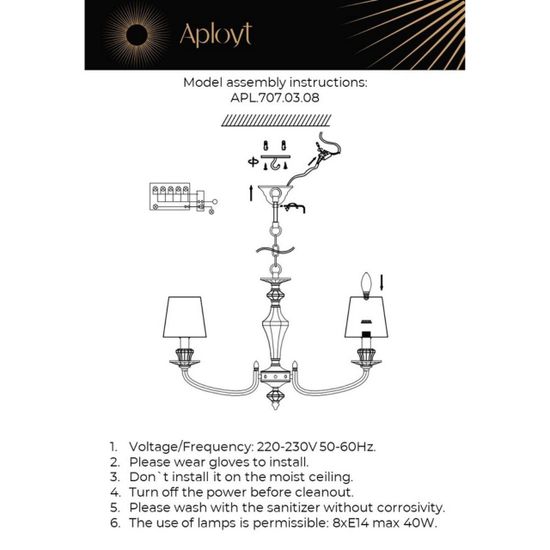 Aployt

Model assembly instructions:
APL.707.03.08

1. Voltage/Frequency: 220-230V 50-60Hz.
2. Please wear gloves to install.
3. Don`t install it on the moist ceiling.
4. Turn off the power before cleanout.
5. Please wash with the sanitizer without corrosivity.
6. The use of lamps is permissible: 8xE14 max 40W.