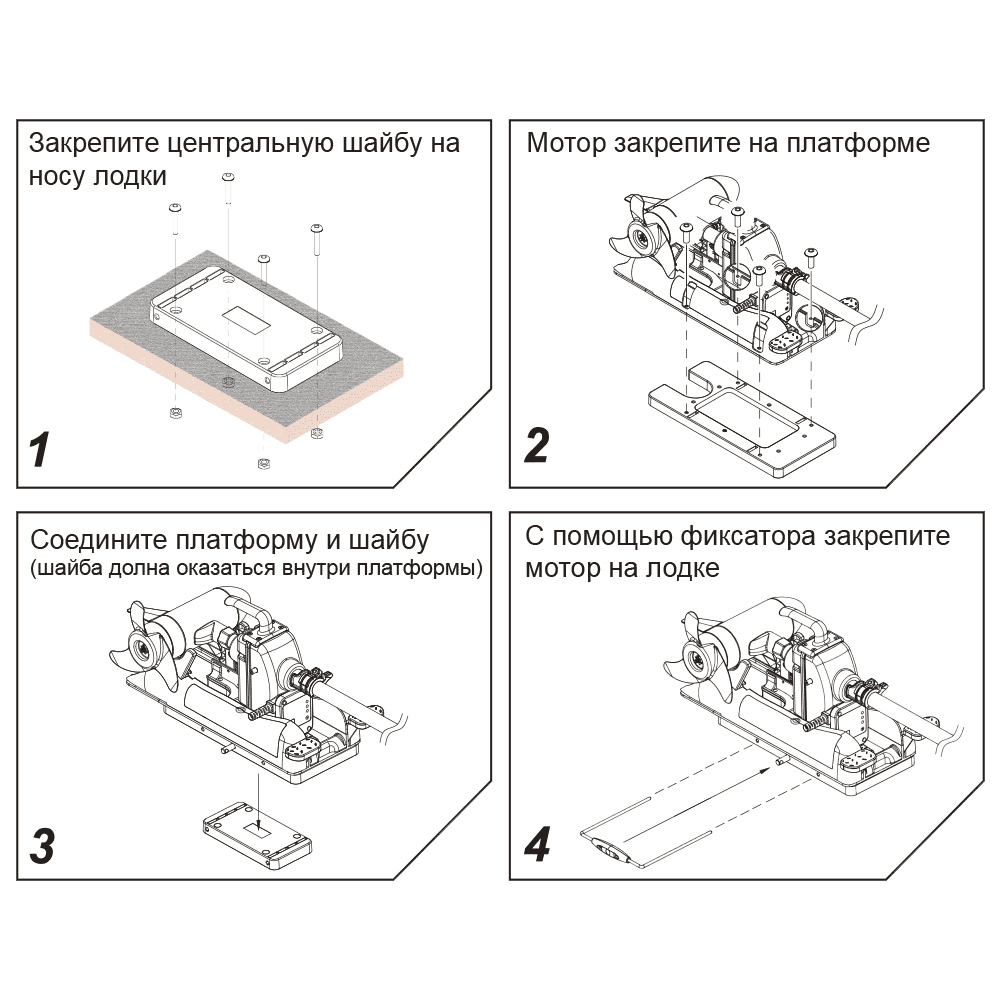 Закрепите центральную шайбу на носу лодки

1

Мотор закрепите на платформе

2

Соедините платформу и шайбу
(шайба долна оказаться внутри платформы)

3

С помощью фиксатора закрепите мотор на лодке

4