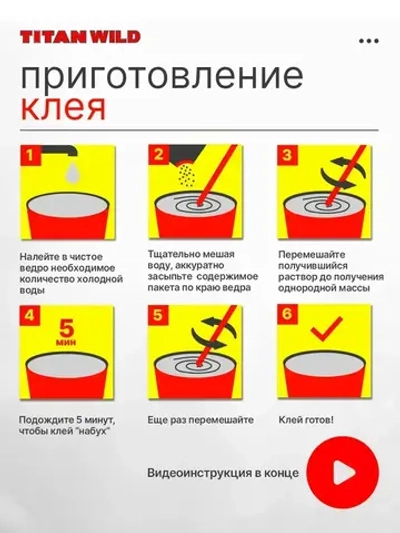 TITAN WILD

приготовление клея

1

Налейте в чистое ведро необходимое количество холодной воды

2

Тщательно мешая воду, аккуратно засыпьте содержимое пакета по краю ведра

3

Перемешайте получившийся раствор до получения однородной массы

4

5 мин

Подождите 5 минут, чтобы клей "набух"

5

Еще раз перемешайте

6

Клей готов!

Видеоинструкция в конце