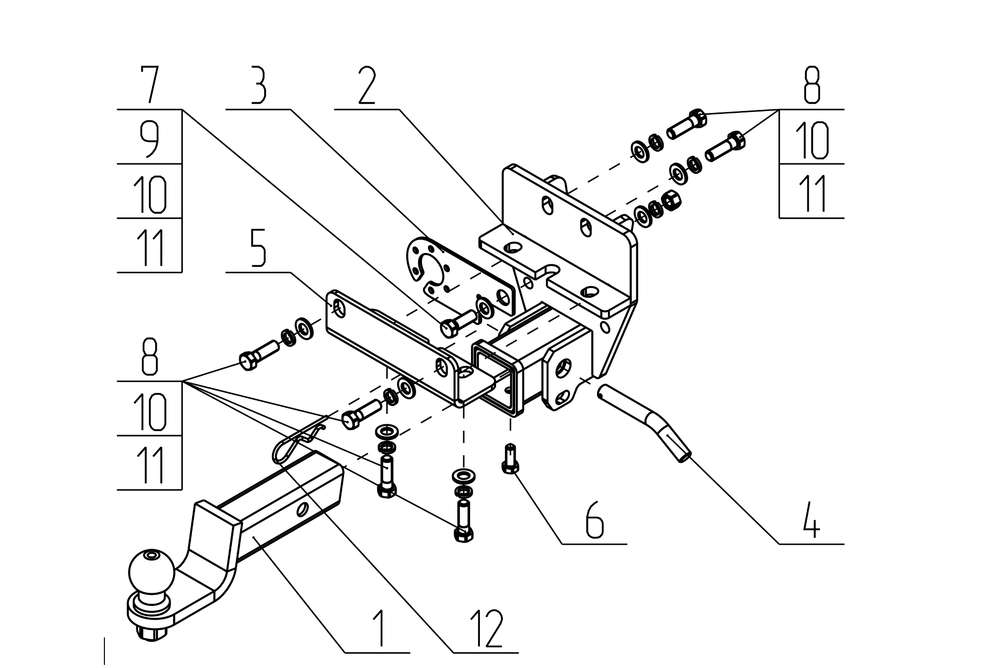 7
9
10
11
3
2
8
10
11
5
8
10
11
6
4
1
12