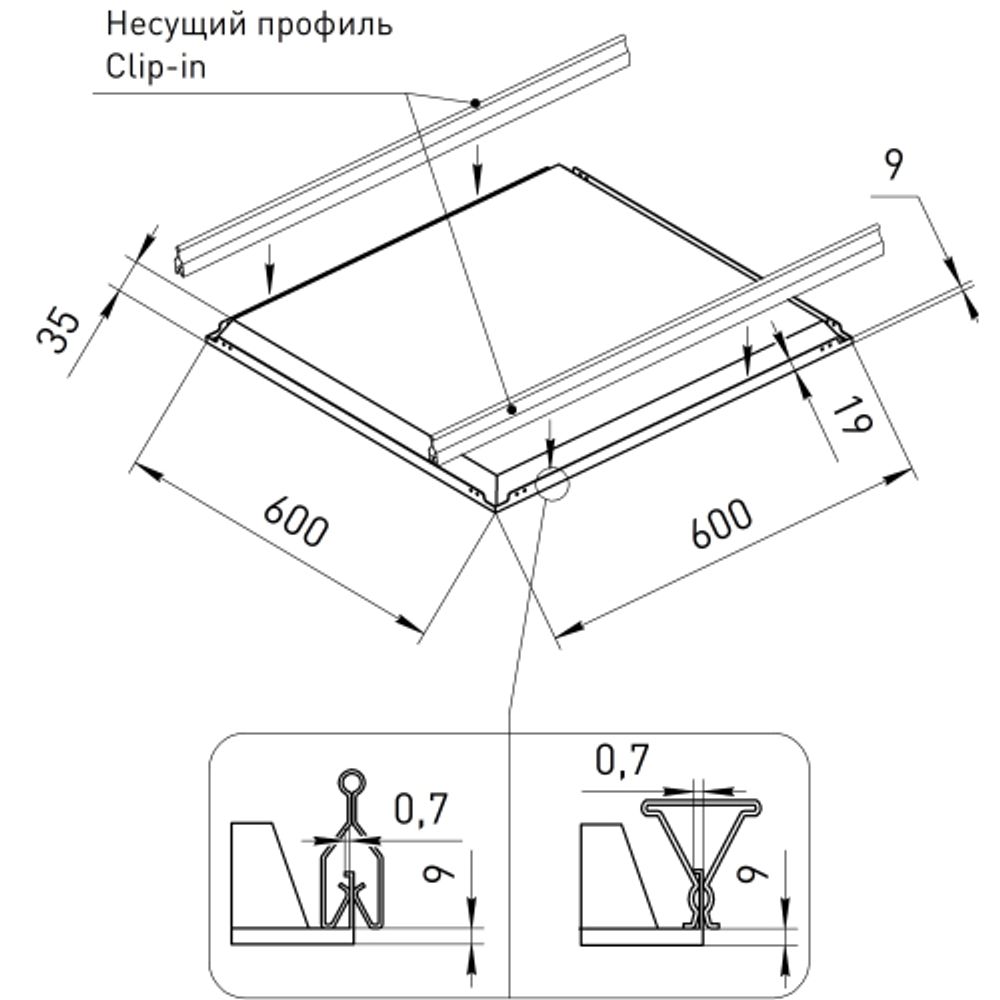 Несущий профиль
Clip-in

9

35

19

600

600

0,7

9

0,7

9